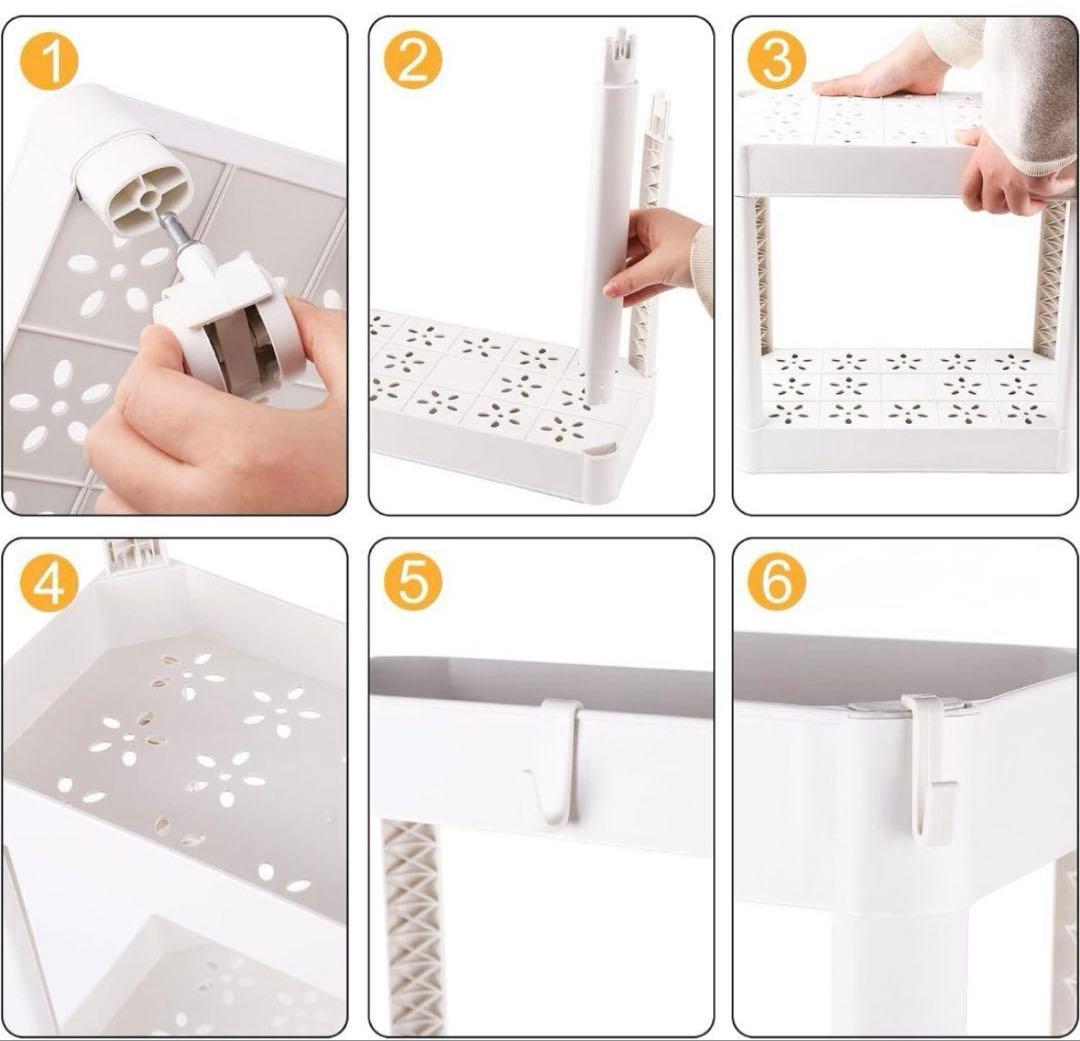 1

2

3

4

5

6