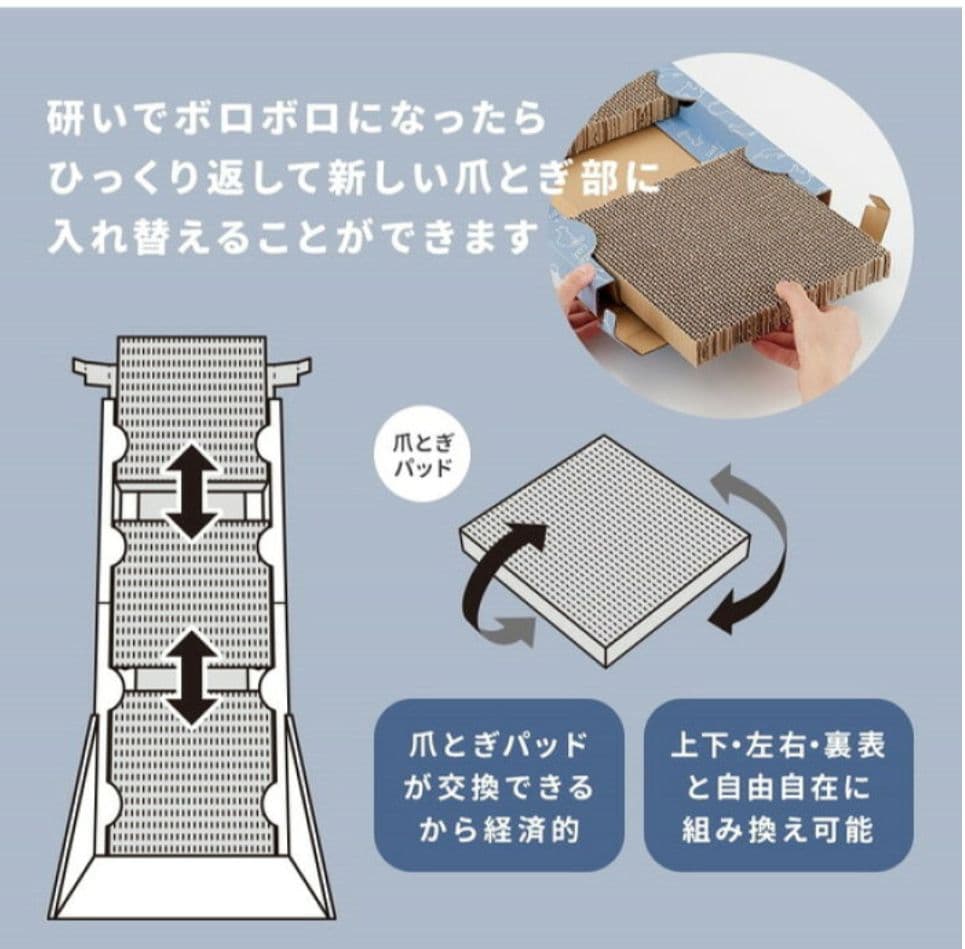 研いでボロボロになったら
ひっくり返して新しい爪とぎ部に
入れ替えることができます

爪とぎ
パッド

爪とぎパッド
が交換できる
から経済的

上下・左右・裏表
と自由自在に
組み換え可能