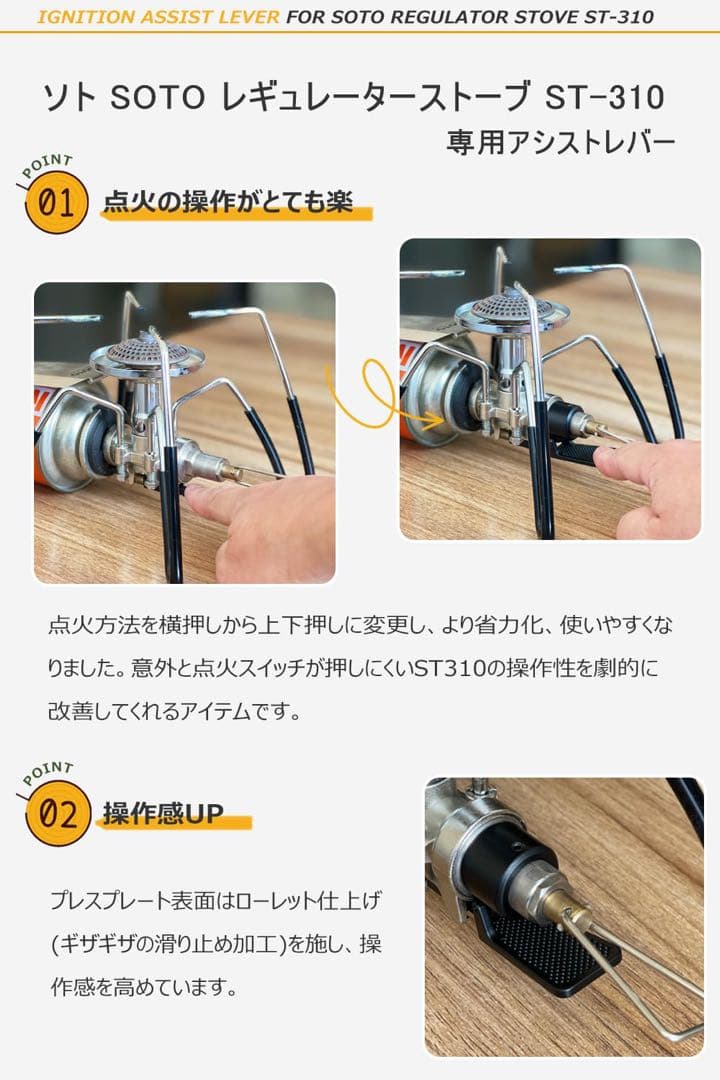 IGNITION ASSIST LEVER FOR SOTO REGULATOR STOVE ST-310

ソト SOTO レギュレーターストーブ ST-310
専用アシストレバー

POINT
01 点火の操作がとても楽

点火方法を横押しから上下押しに変更し、より省力化、使いやすくなりました。意外と点火スイッチが押しにくいST310の操作性を劇的に改善してくれるアイテムです。

POINT
02 操作感UP

プレスプレート表面はローレット仕上げ(ギザギザの滑り止め加工)を施し、操作感を高めています。