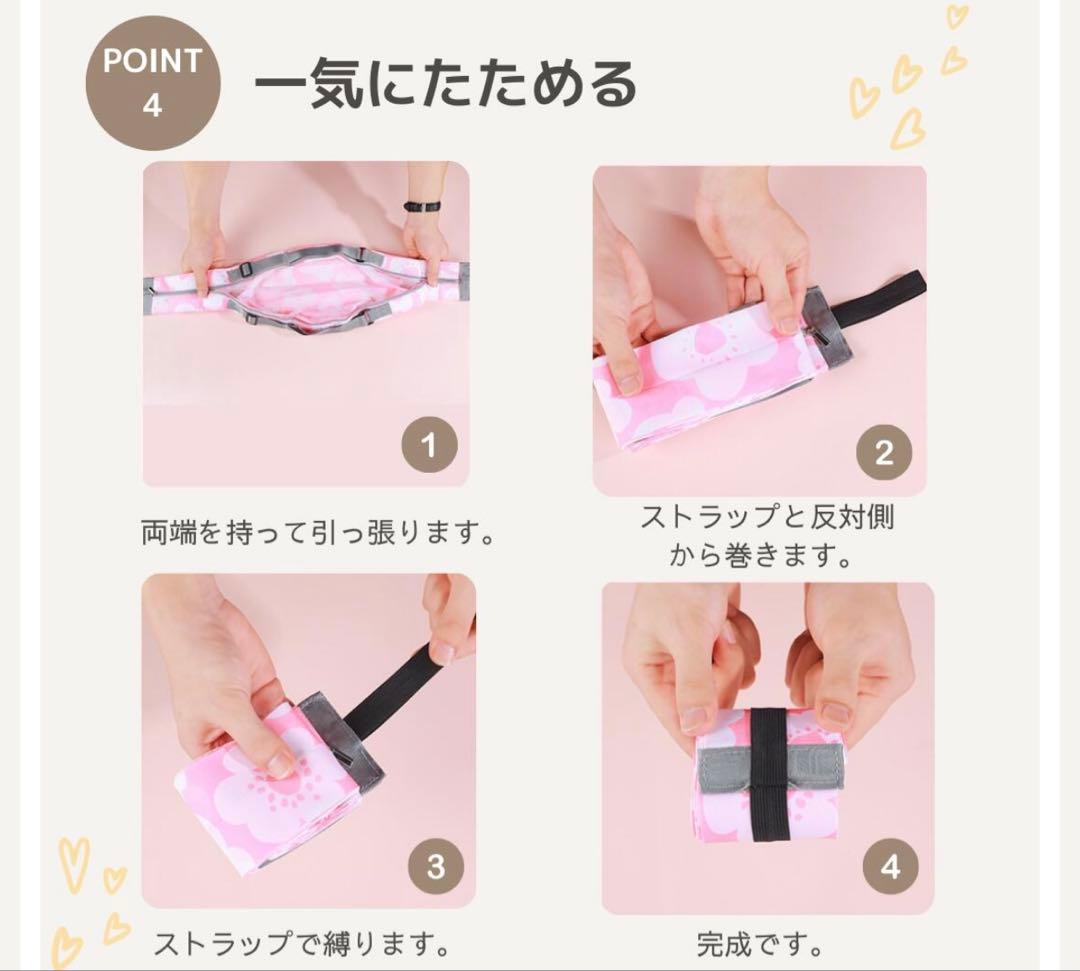 POINT 4

一気にたためる

1

両端を持って引っ張ります。

2

ストラップと反対側から巻きます。

3

ストラップで縛ります。

4

完成です。