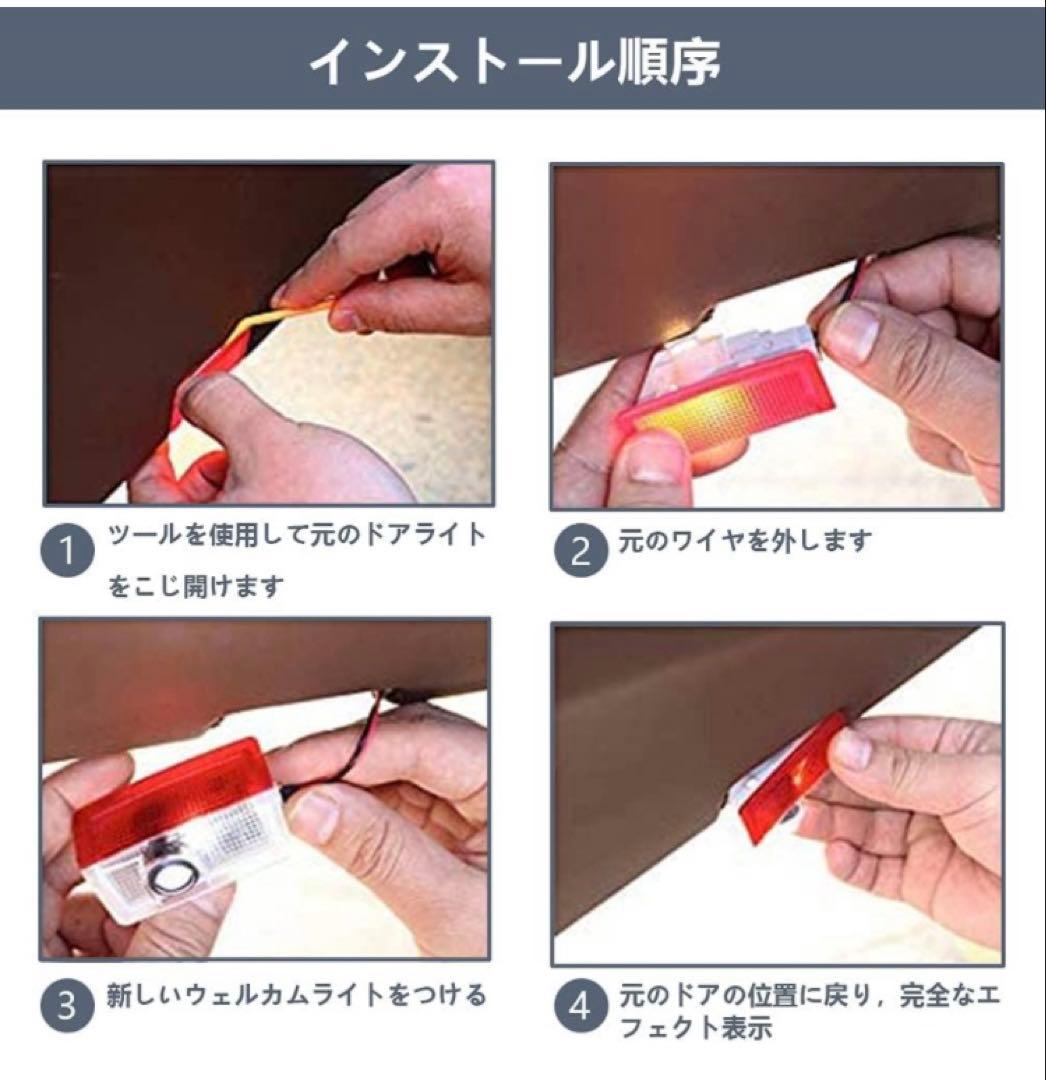 インストール順序

1 ツールを使用して元のドアライトをこじ開けます

2 元のワイヤを外します

3 新しいウェルカムライトをつける

4 元のドアの位置に戻り，完全なエフェクト表示