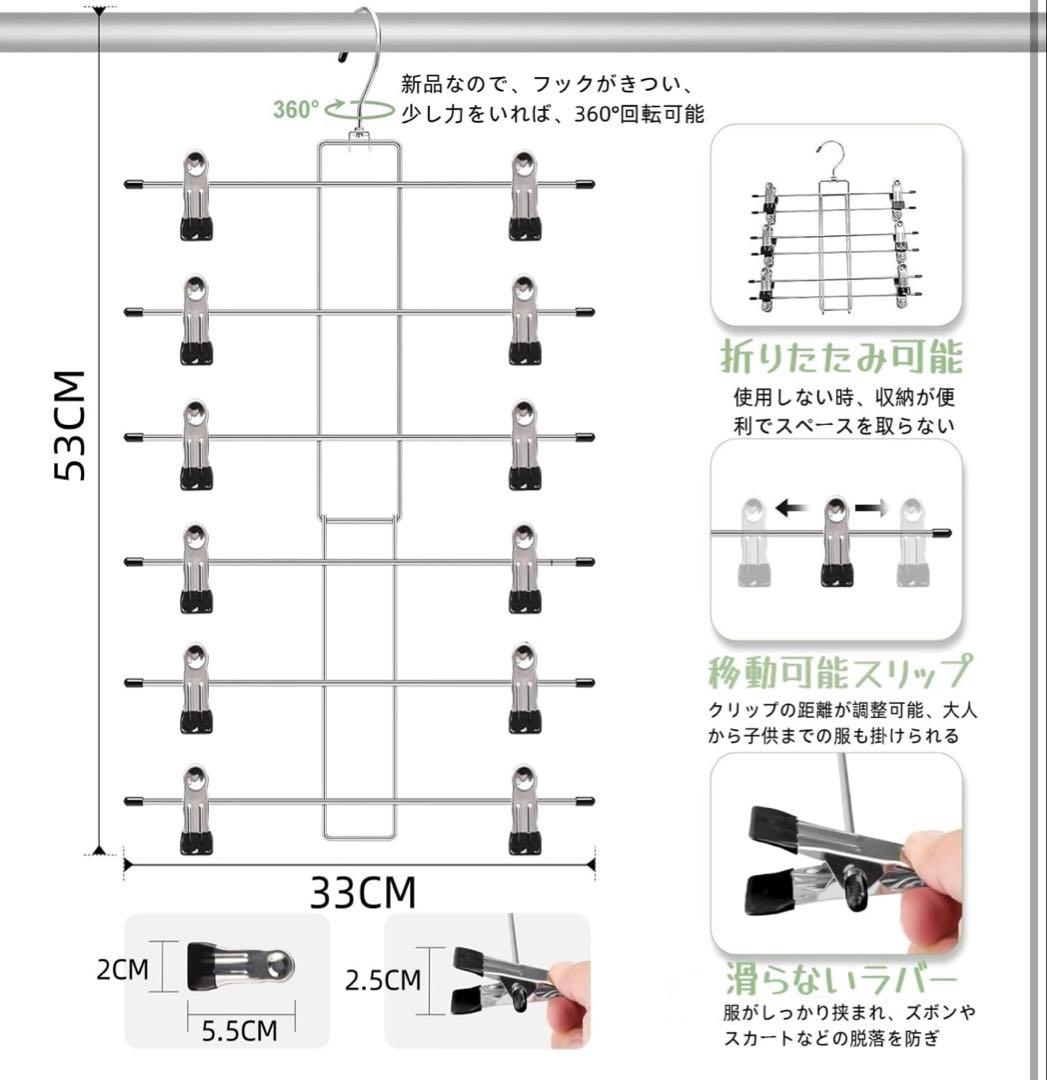 360°

新品なので、フックがきつい、少し力をいれば、360°回転可能

53CM

33CM

2CM

5.5CM

2.5CM

折りたたみ可能

使用しない時、収納が便利でスペースを取らない

移動可能スリップ

クリップの距離が調整可能、大人から子供までの服も掛けられる

滑らないラバー

服がしっかり挟まれ、ズボンやスカートなどの脱落を防ぎ