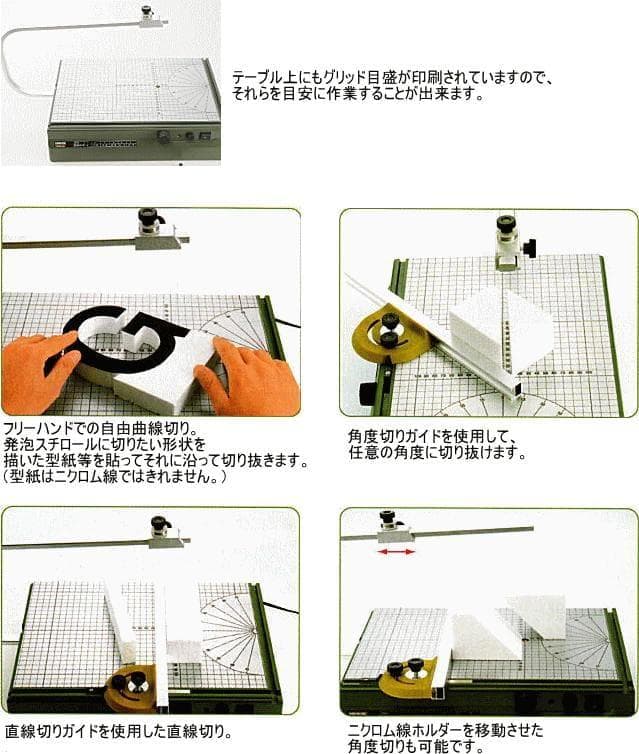 テーブル上にもグリッド目盛が印刷されていますので、それらを目安に作業することが出来ます。

フリーハンドでの自由曲線切り。
発泡スチロールに切りたい形状を描いた型紙等を貼ってそれに沿って切り抜きます。
(型紙はニクロム線ではきれません。)

角度切りガイドを使用して、任意の角度に切り抜けます。

直線切りガイドを使用した直線切り。

ニクロム線ホルダーを移動させた角度切りも可能です。