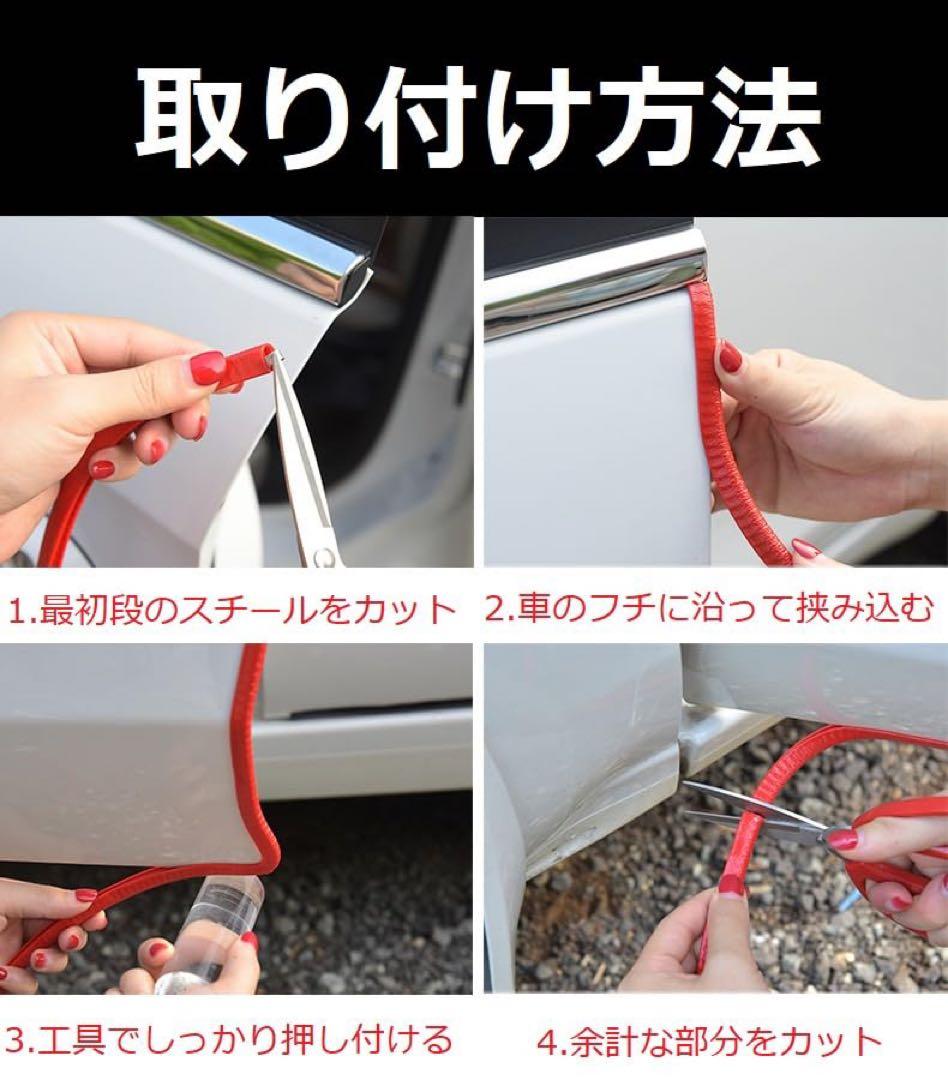 取り付け方法

1.最初段のスチールをカット

2.車のフチに沿って挟み込む

3.工具でしっかり押し付ける

4.余計な部分をカット