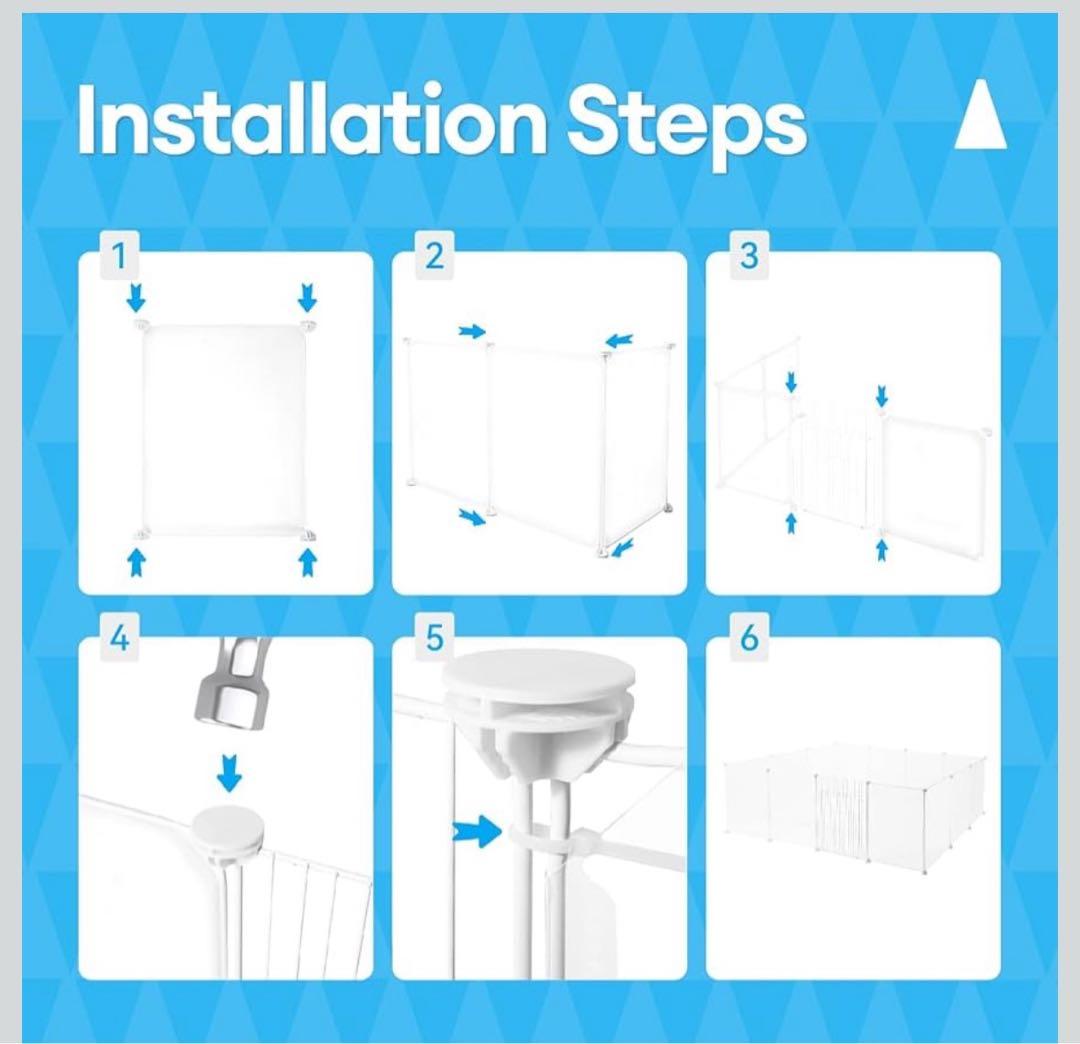 Installation Steps

1

2

3

4

5

6