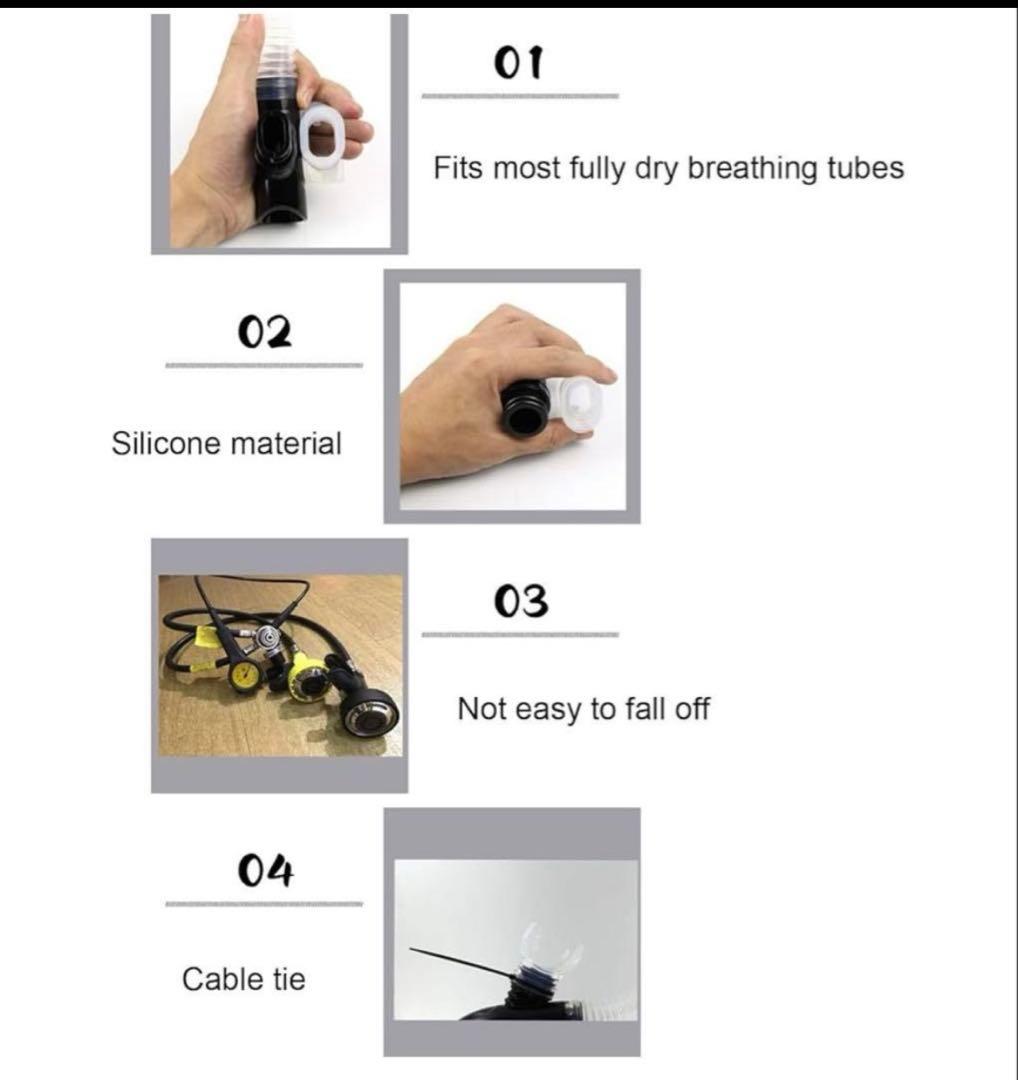 01

Fits most fully dry breathing tubes

02

Silicone material

03

Not easy to fall off

04

Cable tie