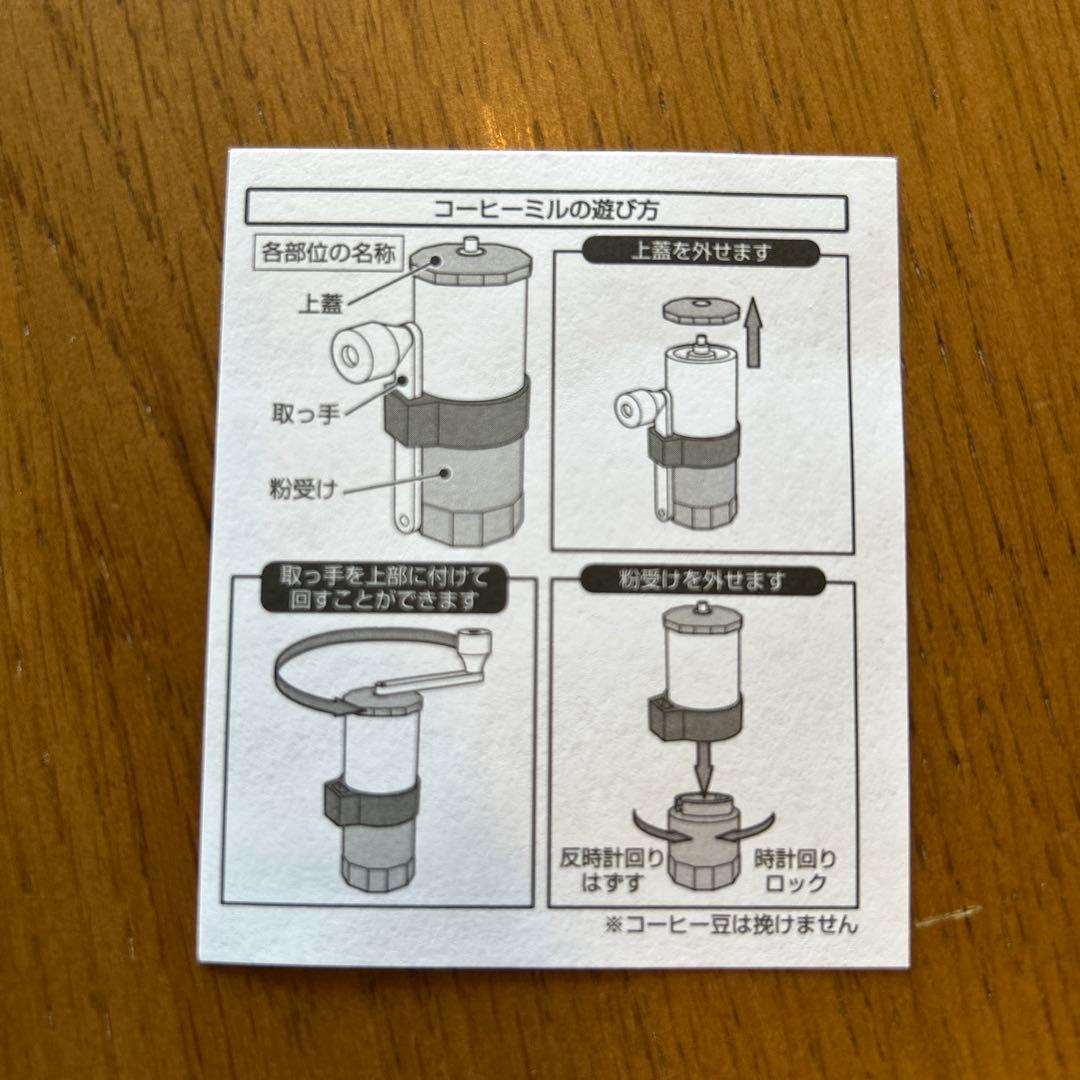 コーヒーミルの遊び方

各部位の名称

上蓋

取っ手

粉受け

上蓋を外せます

取っ手を上部に付けて
回すことができます

粉受けを外せます

反時計回り
はずす

時計回り
ロック

※コーヒー豆は挽けません