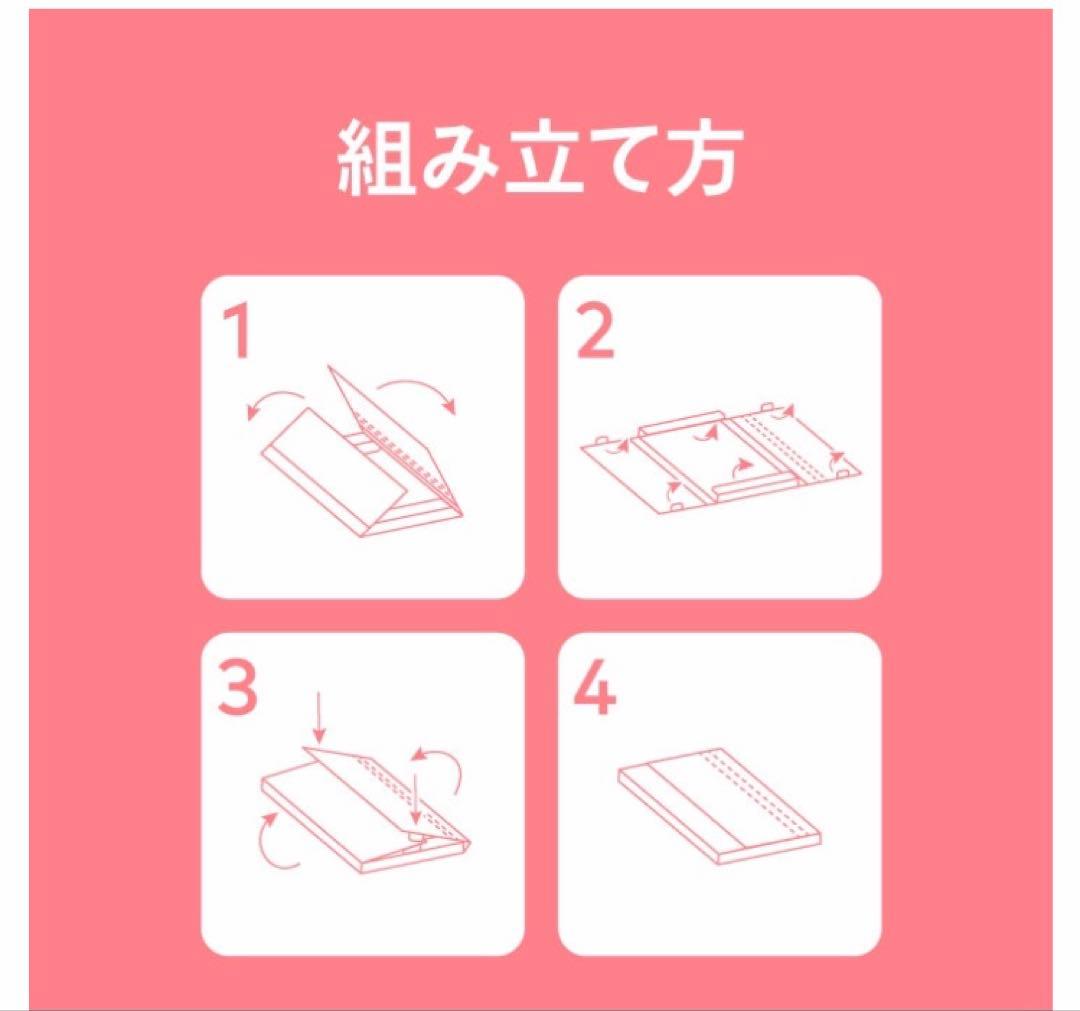 組み立て方

1

2

3

4