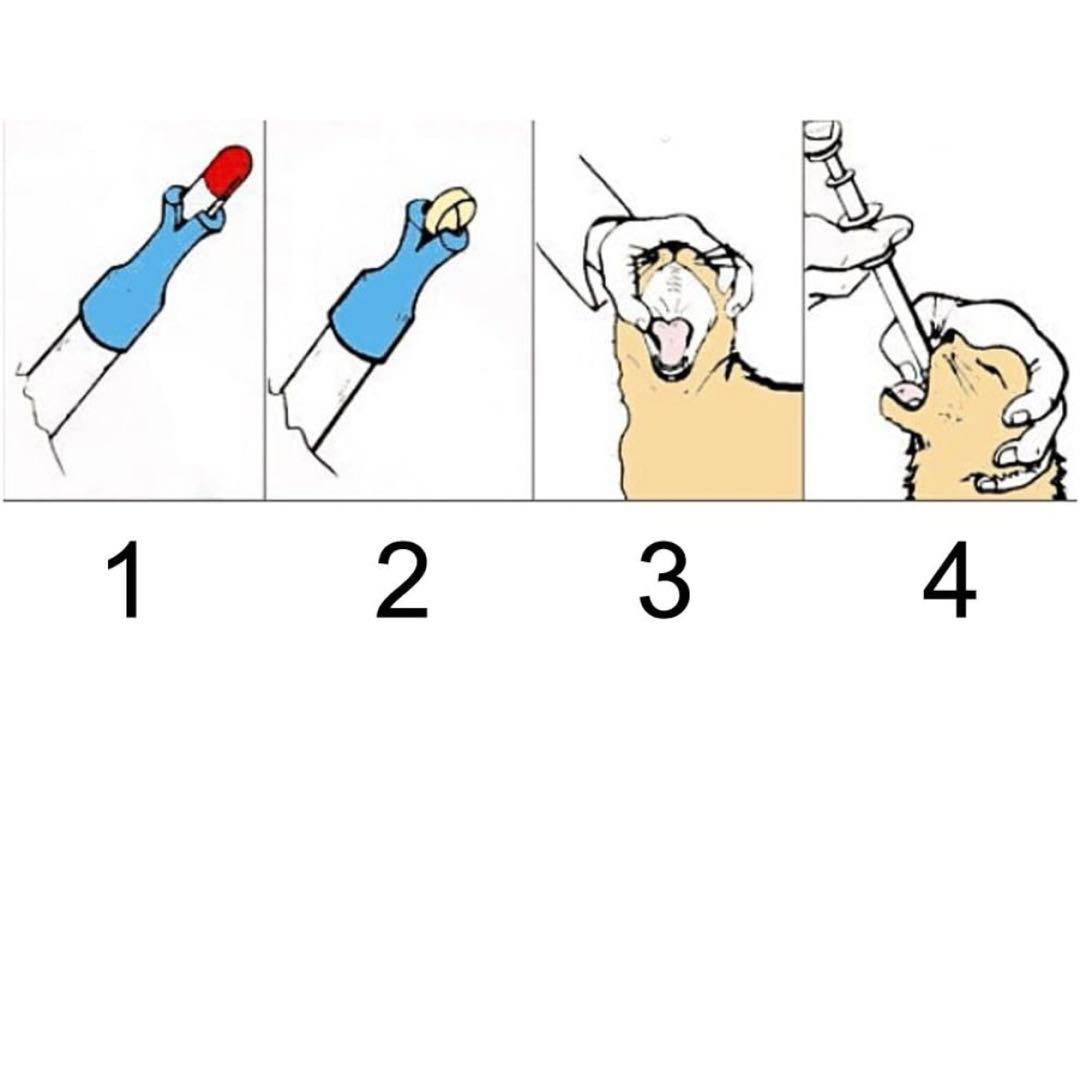 1 2 3 4