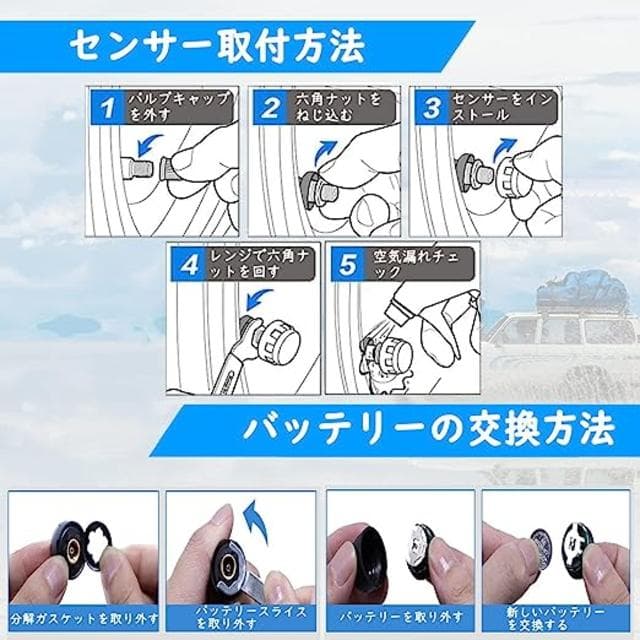 センサー取付方法

1 バルブキャップを外す

2 六角ナットをねじ込む

3 センサーをインストール

4 レンジで六角ナットを回す

5 空気漏れチェック

バッテリーの交換方法

分解ガスケットを取り外す

バッテリースライスを取り外す

バッテリーを取り外す

新しいバッテリーを交換する