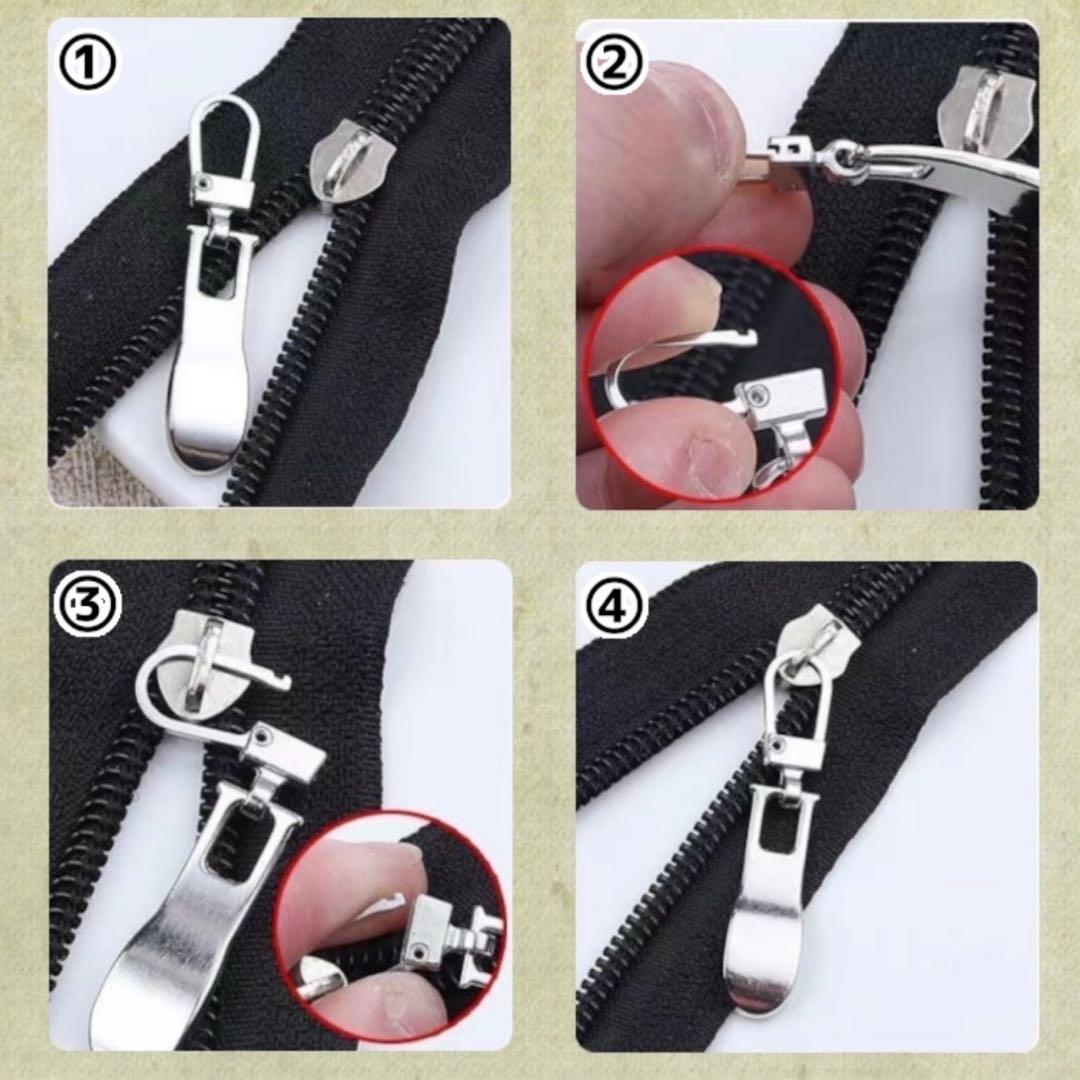 ①
②
③
④