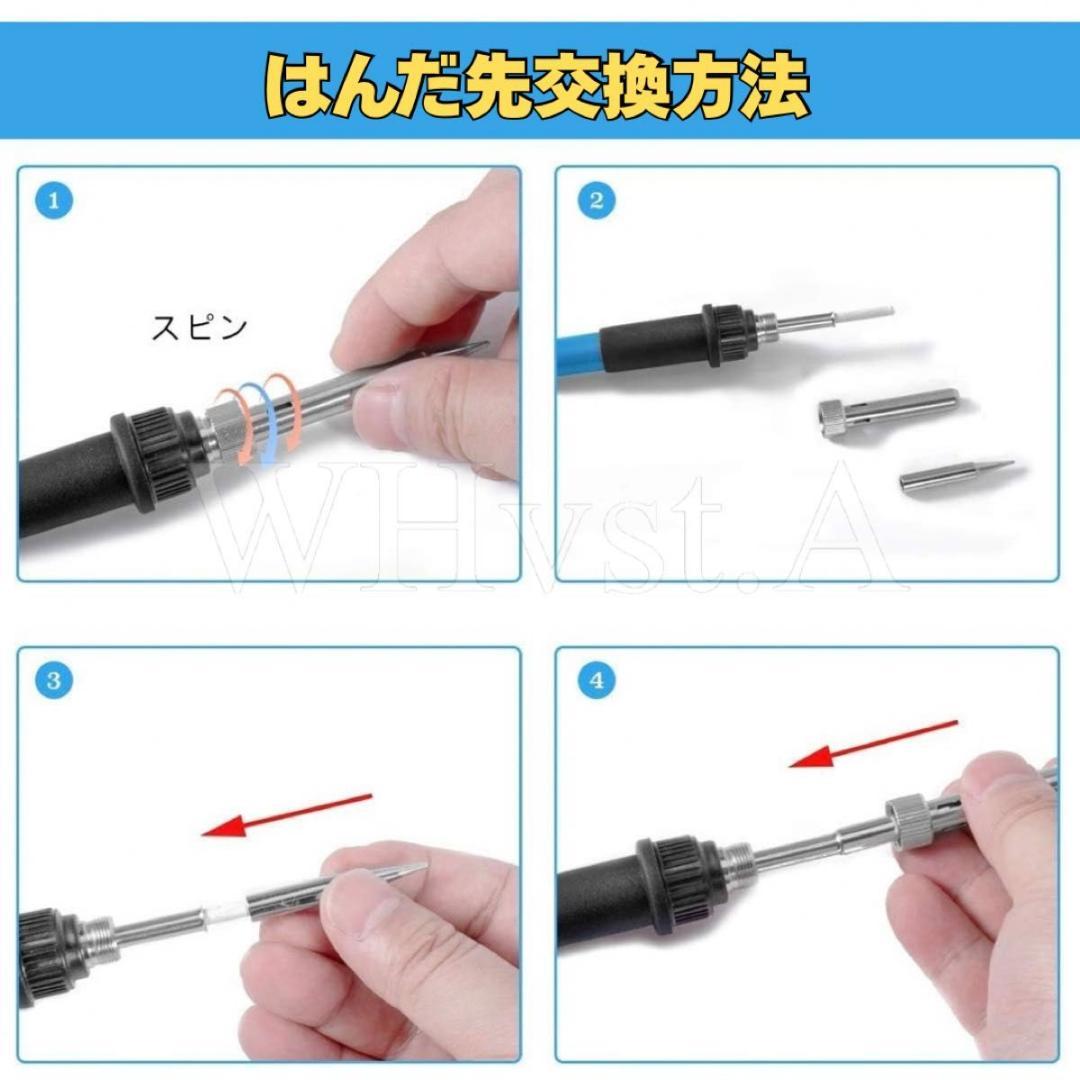 はんだ先交換方法

1

スピン

2

WHvst.A

3

4