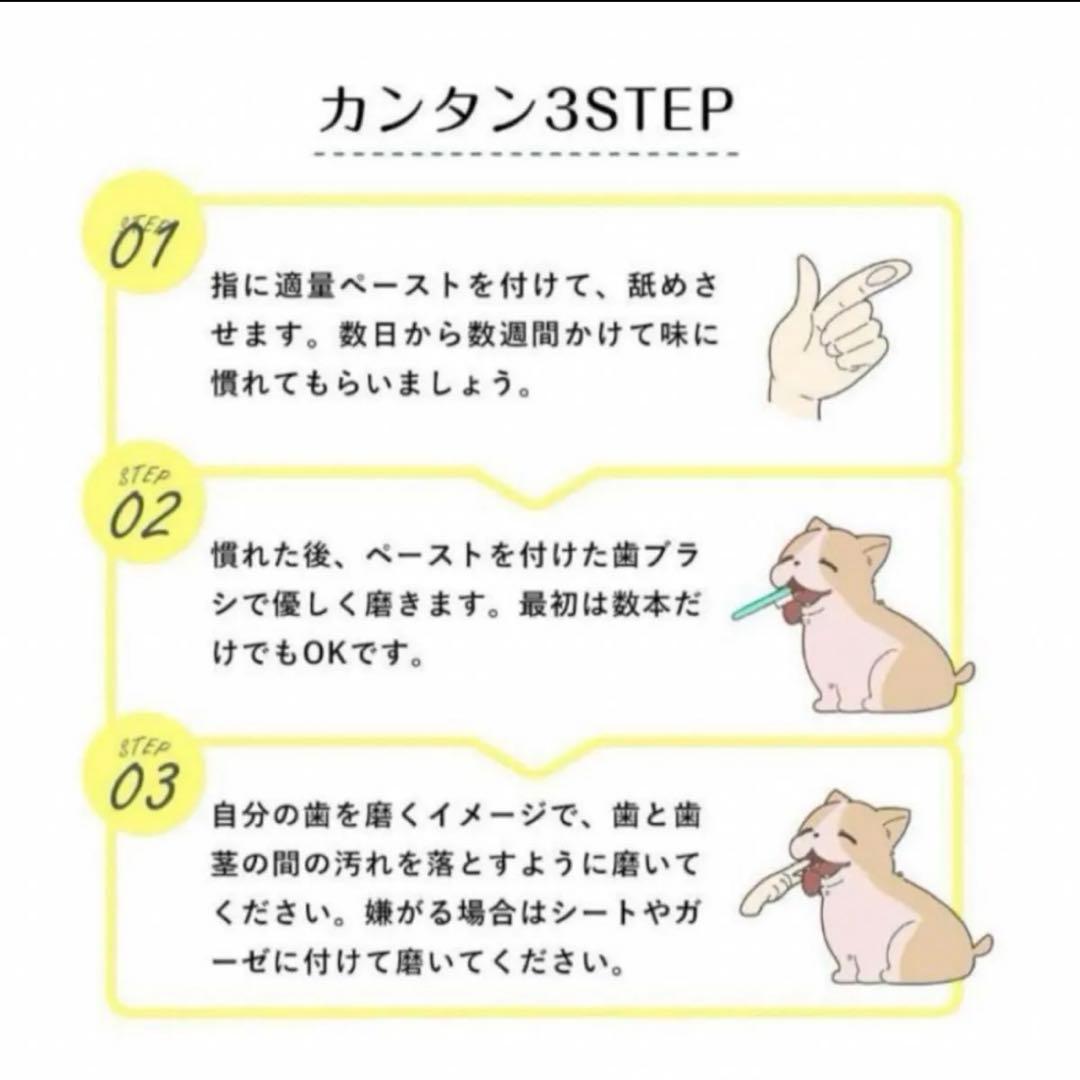 カンタン3STEP

STEP
01
指に適量ペーストを付けて、舐めさせます。数日から数週間かけて味に慣れてもらいましょう。

STEP
02
慣れた後、ペーストを付けた歯ブラシで優しく磨きます。最初は数本だけでもOKです。

STEP
03
自分の歯を磨くイメージで、歯と歯茎の間の汚れを落とすように磨いてください。嫌がる場合はシートやガーゼに付けて磨いてください。