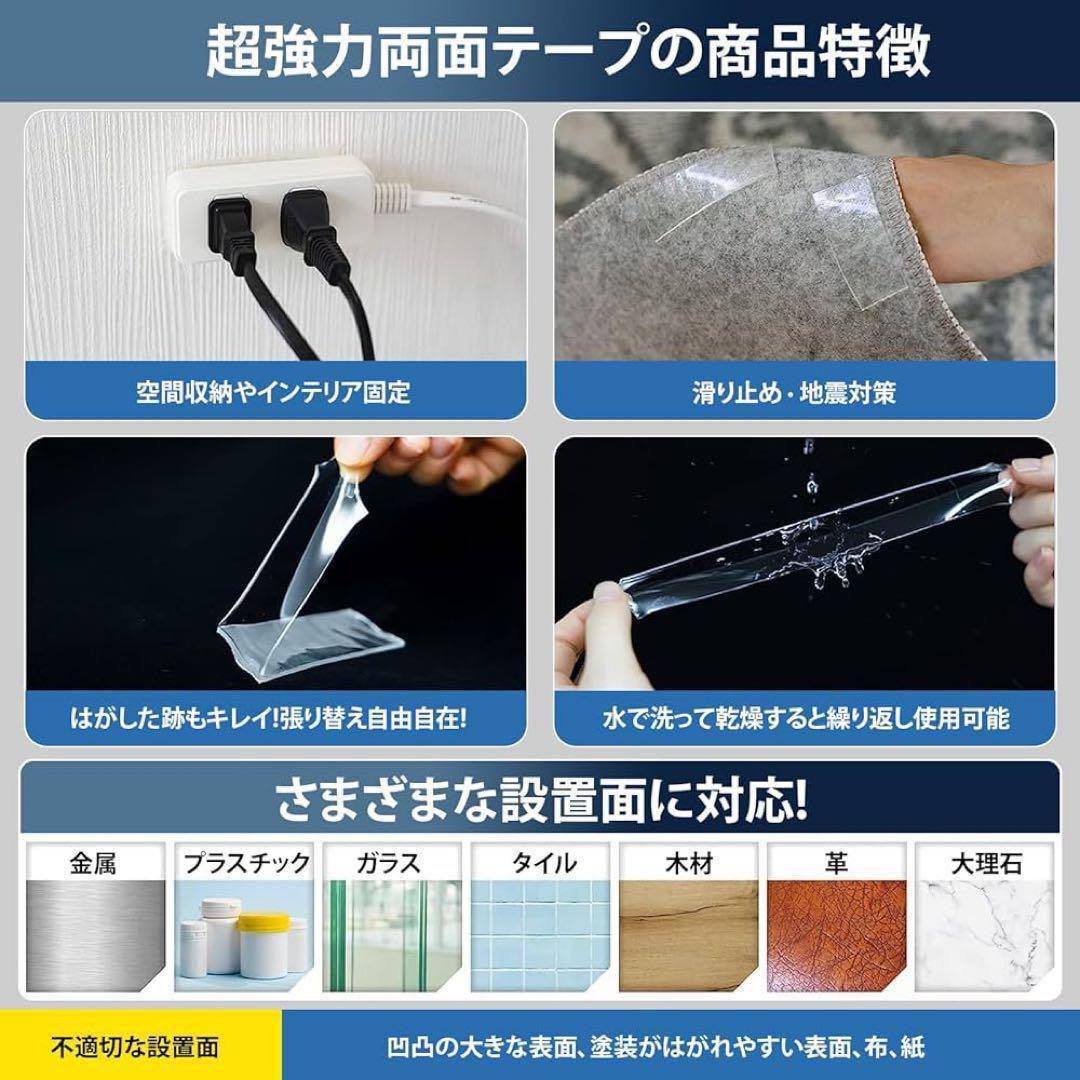 超強力両面テープの商品特徴

空間収納やインテリア固定

滑り止め・地震対策

はがした跡もキレイ!張り替え自由自在!

水で洗って乾燥すると繰り返し使用可能

さまざまな設置面に対応!

金属

プラスチック

ガラス

タイル

木材

革

大理石

不適切な設置面

凹凸の大きな表面、塗装がはがれやすい表面、布、紙