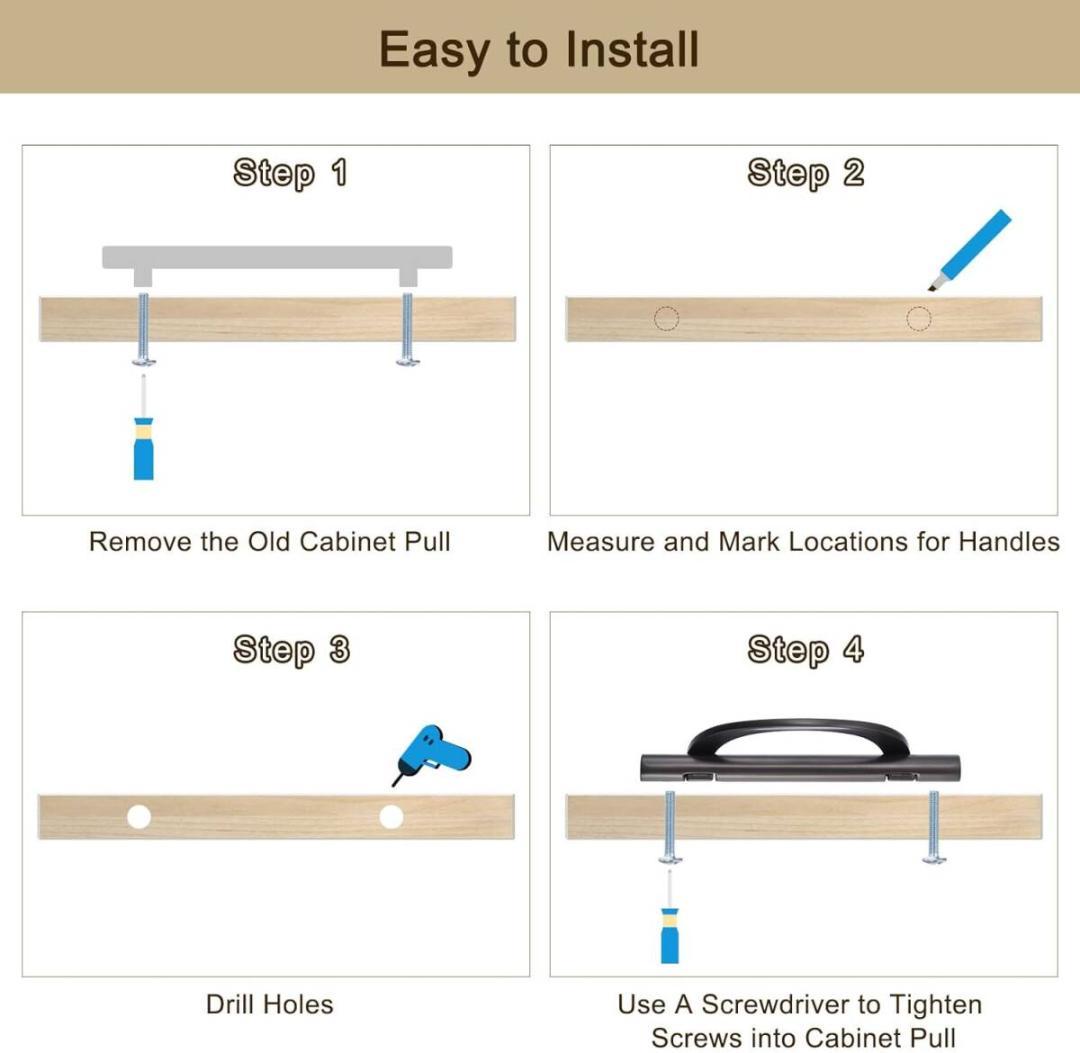 Easy to Install

Step 1

Remove the Old Cabinet Pull

Step 2

Measure and Mark Locations for Handles

Step 3

Drill Holes

Step 4

Use A Screwdriver to Tighten Screws into Cabinet Pull