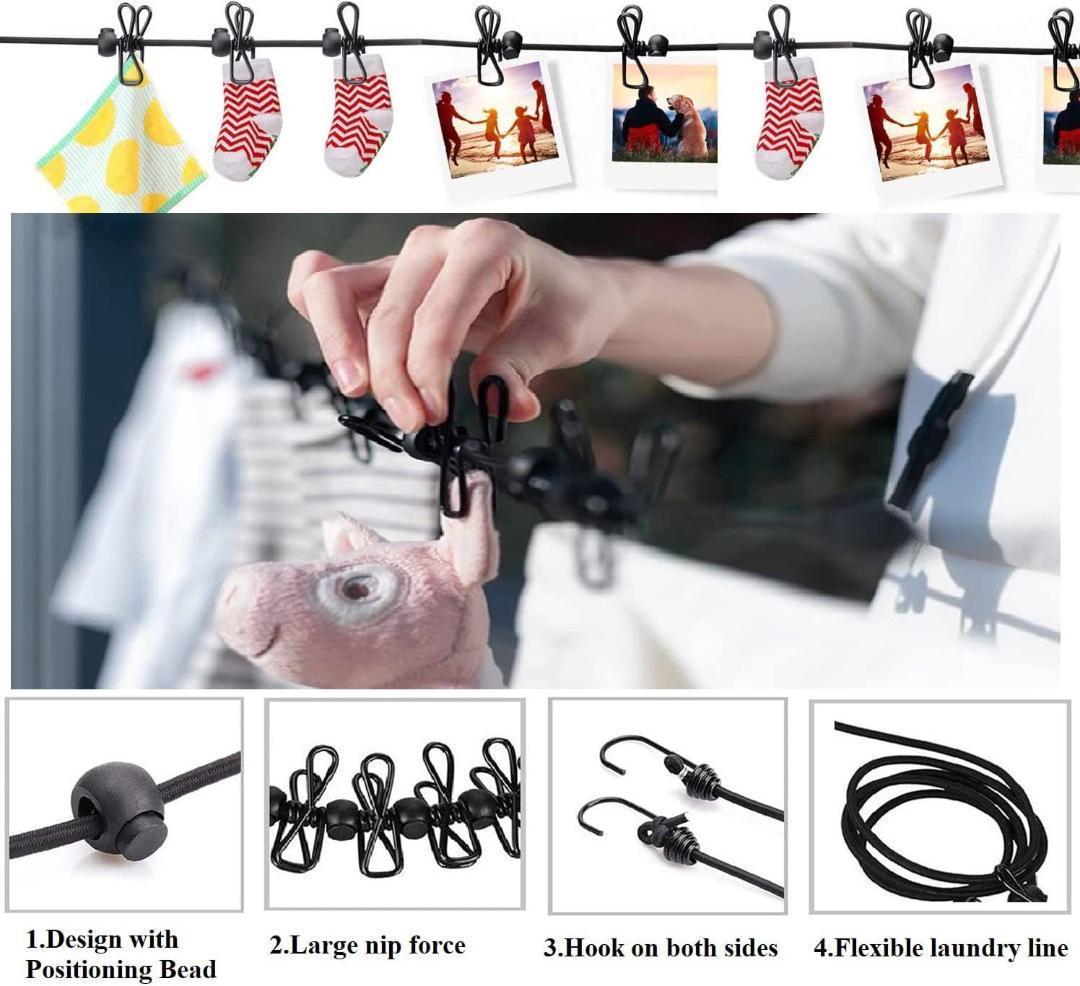 1.Design with Positioning Bead

2.Large nip force

3.Hook on both sides

4.Flexible laundry line