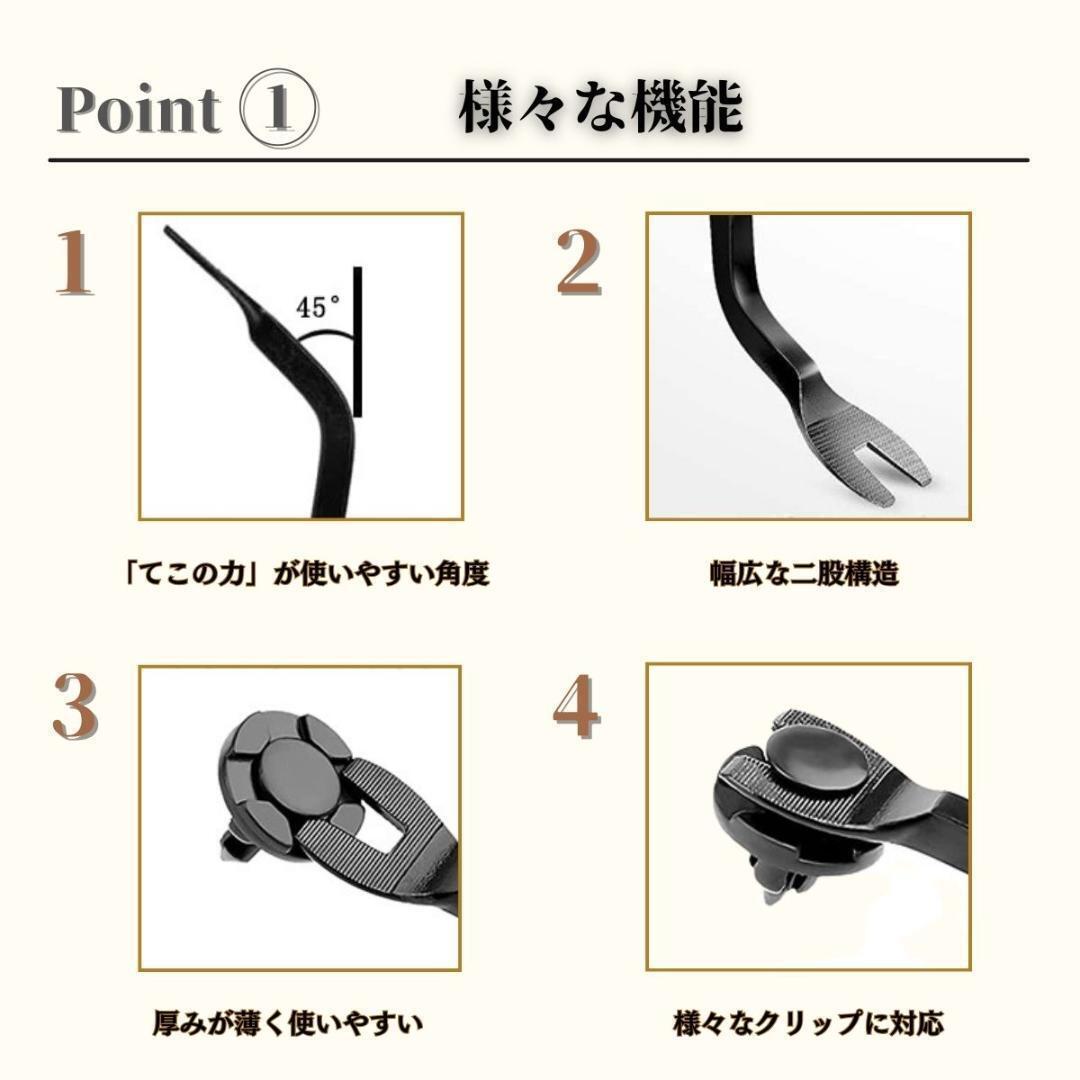 Point ①

様々な機能

1

45°

「てこの力」が使いやすい角度

2

幅広な二股構造

3

厚みが薄く使いやすい

4

様々なクリップに対応