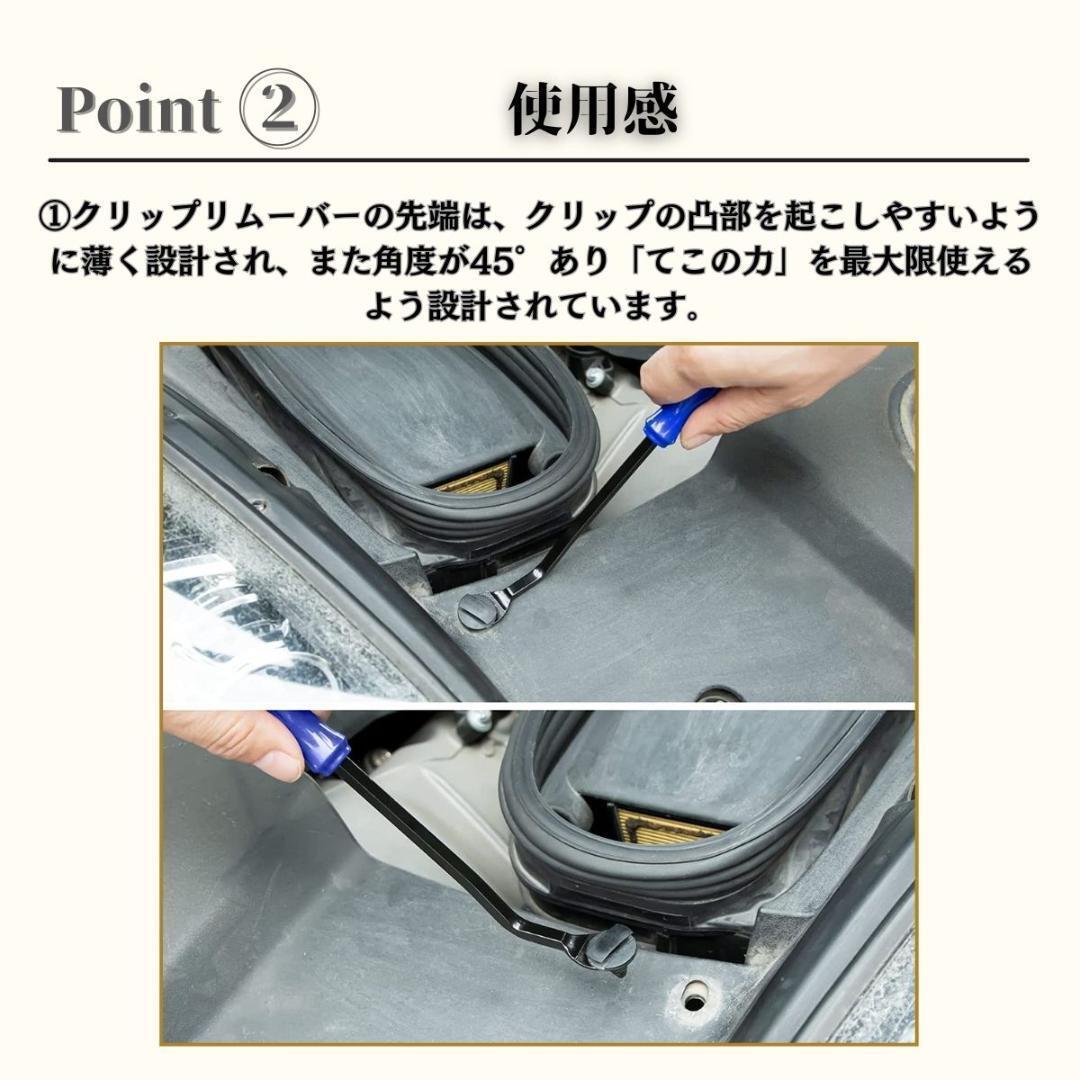 Point ② 使用感

①クリップリムーバーの先端は、クリップの凸部を起こしやすいように薄く設計され、また角度が45°あり「てこの力」を最大限使えるよう設計されています。