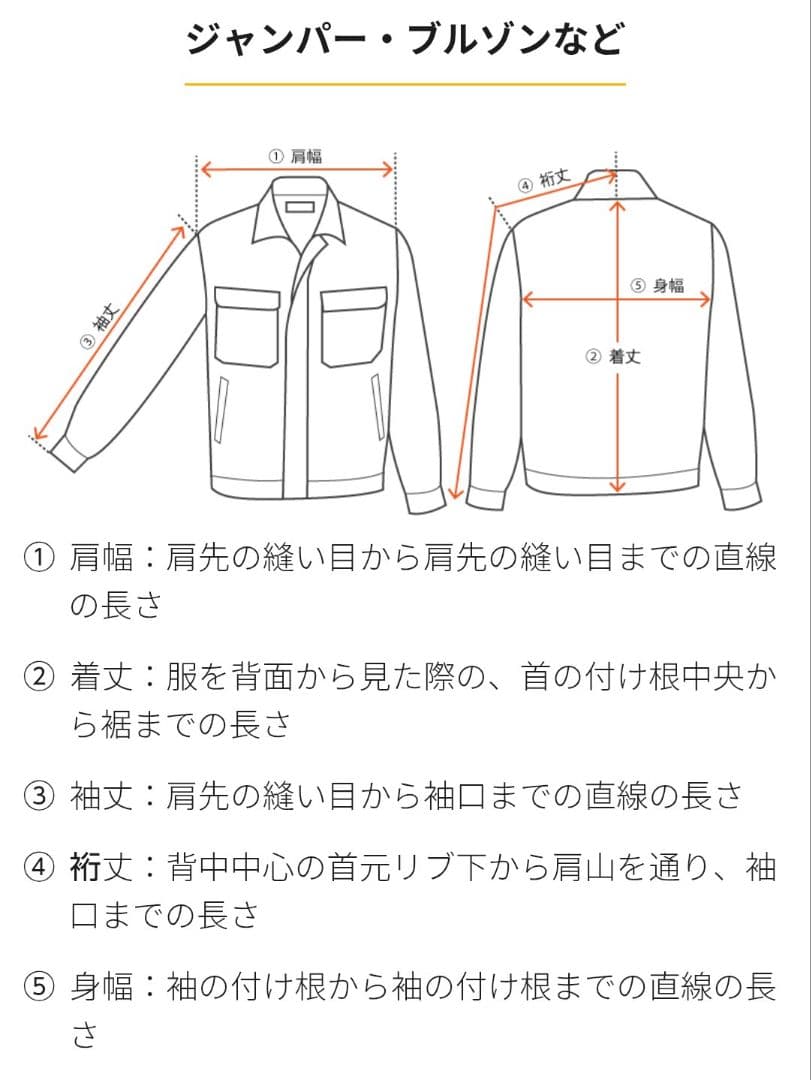 ジャンパー・ブルゾンなど

① 肩幅

③ 袖丈

④ 裄丈

⑤ 身幅

② 着丈

① 肩幅：肩先の縫い目から肩先の縫い目までの直線の長さ

② 着丈：服を背面から見た際の、首の付け根中央から裾までの長さ

③ 袖丈：肩先の縫い目から袖口までの直線の長さ

④ 裄丈：背中中心の首元リブ下から肩山を通り、袖口までの長さ

⑤ 身幅：袖の付け根から袖の付け根までの直線の長さ