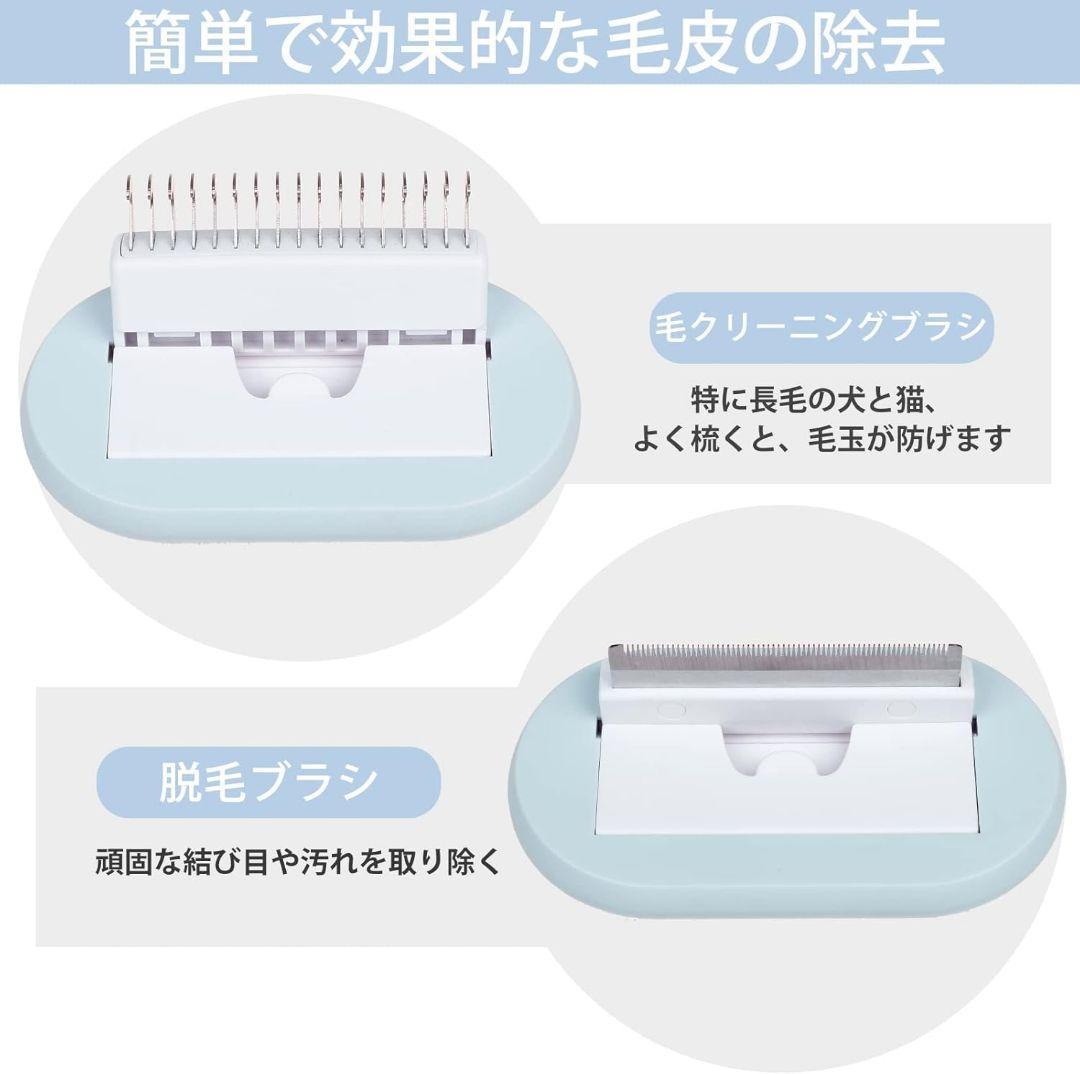 簡単で効果的な毛皮の除去

毛クリーニングブラシ

特に長毛の犬と猫、
よく梳くと、毛玉が防げます

脱毛ブラシ

頑固な結び目や汚れを取り除く