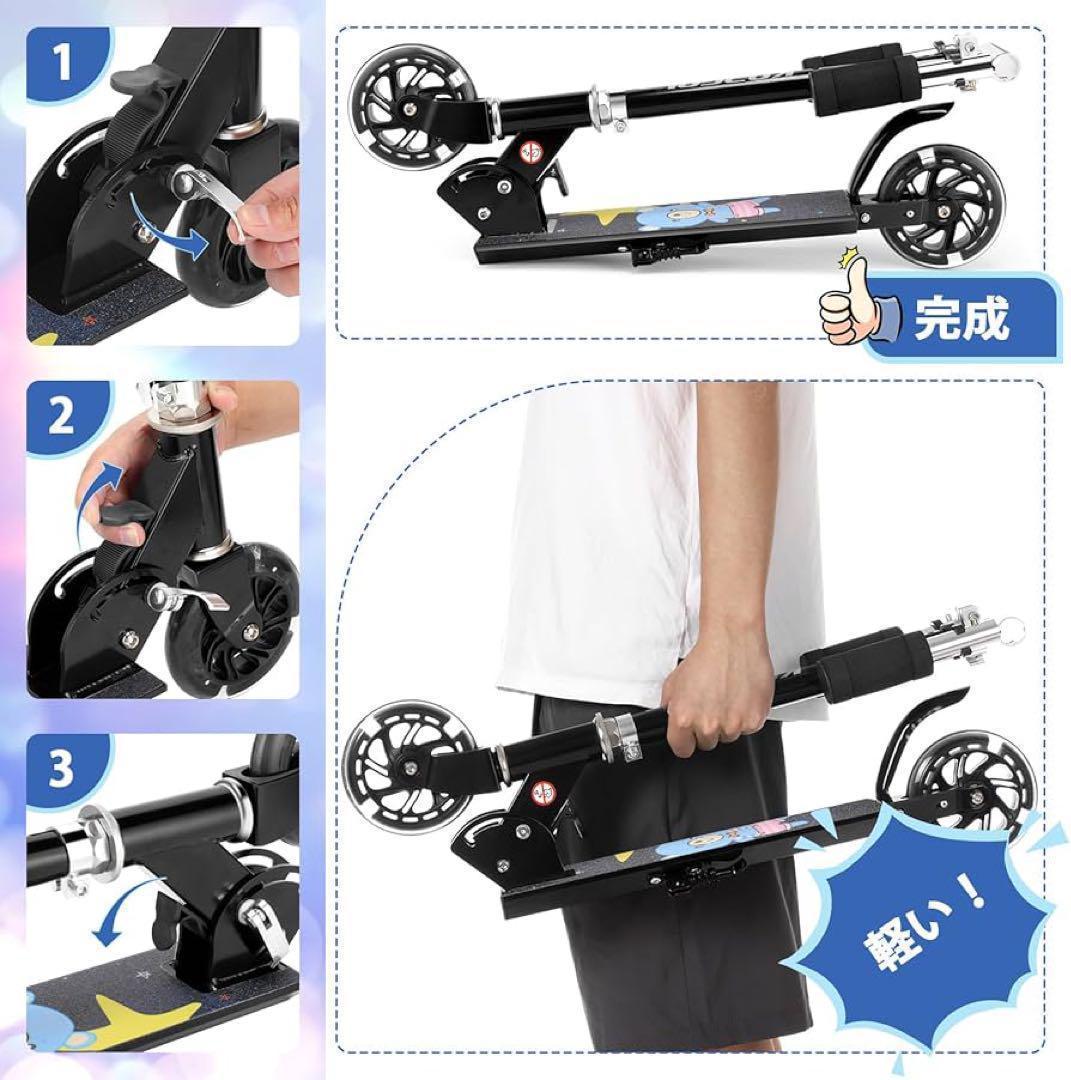 1

2

3

完成

軽い！