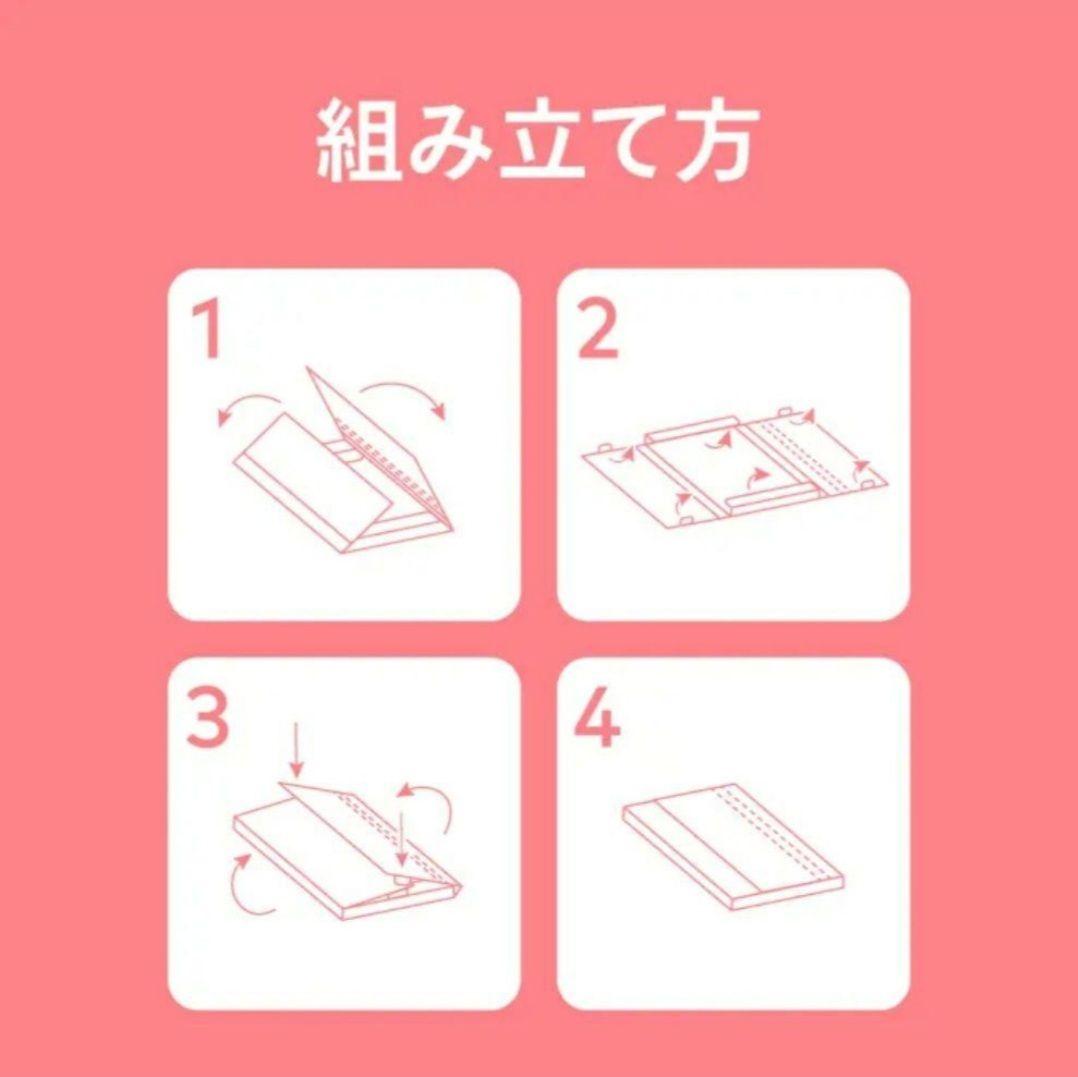 組み立て方

1

2

3

4