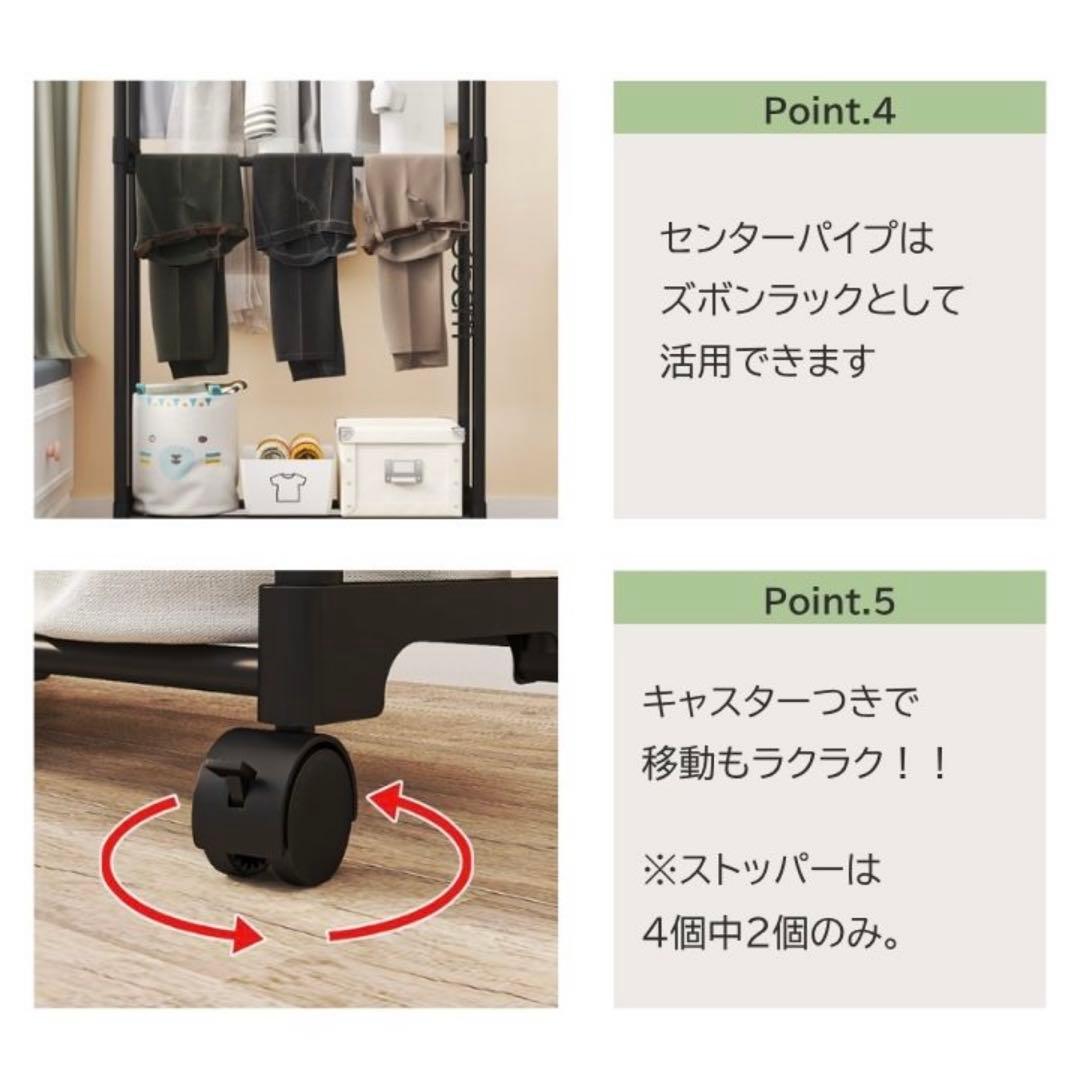 Point.4

センターパイプは
ズボンラックとして
活用できます

Point.5

キャスターつきで
移動もラクラク！！

※ストッパーは
4個中2個のみ。