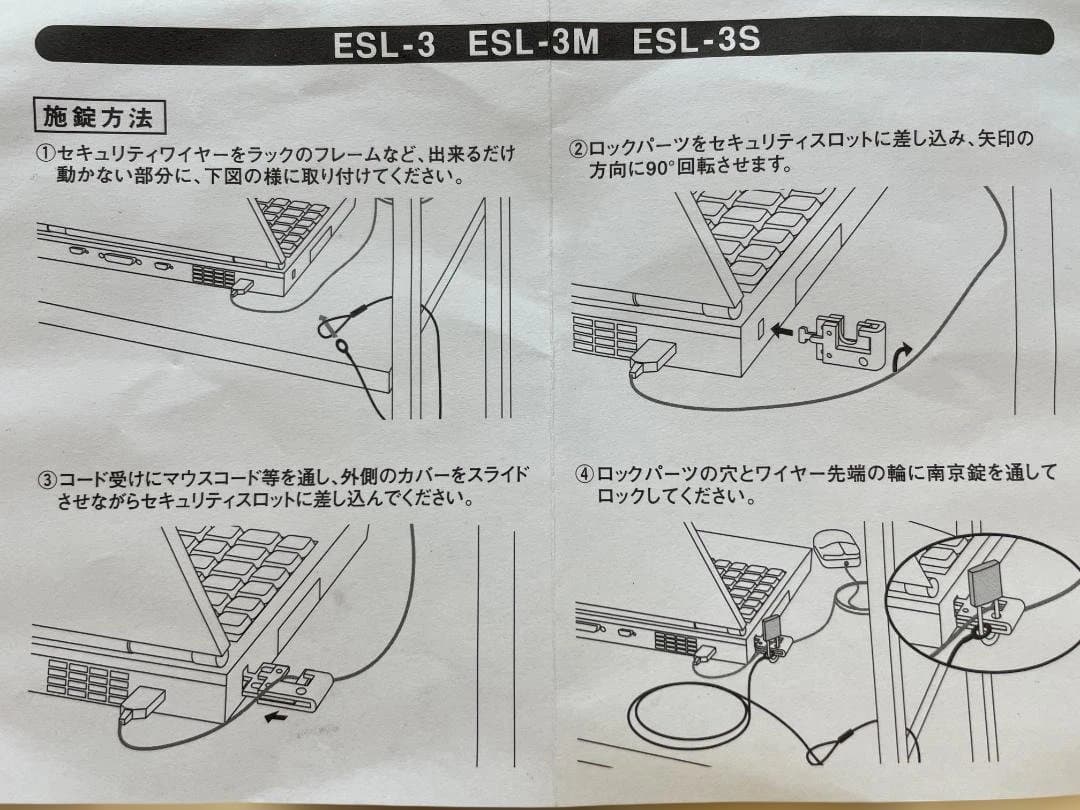 ESL-3 ESL-3M ESL-3S

施錠方法

①セキュリティワイヤーをラックのフレームなど、出来るだけ動かない部分に、下図の様に取り付けてください。

②ロックパーツをセキュリティスロットに差し込み、矢印の方向に90°回転させます。

③コード受けにマウスコード等を通し、外側のカバーをスライドさせながらセキュリティスロットに差し込んでください。

④ロックパーツの穴とワイヤー先端の輪に南京錠を通してロックしてください。