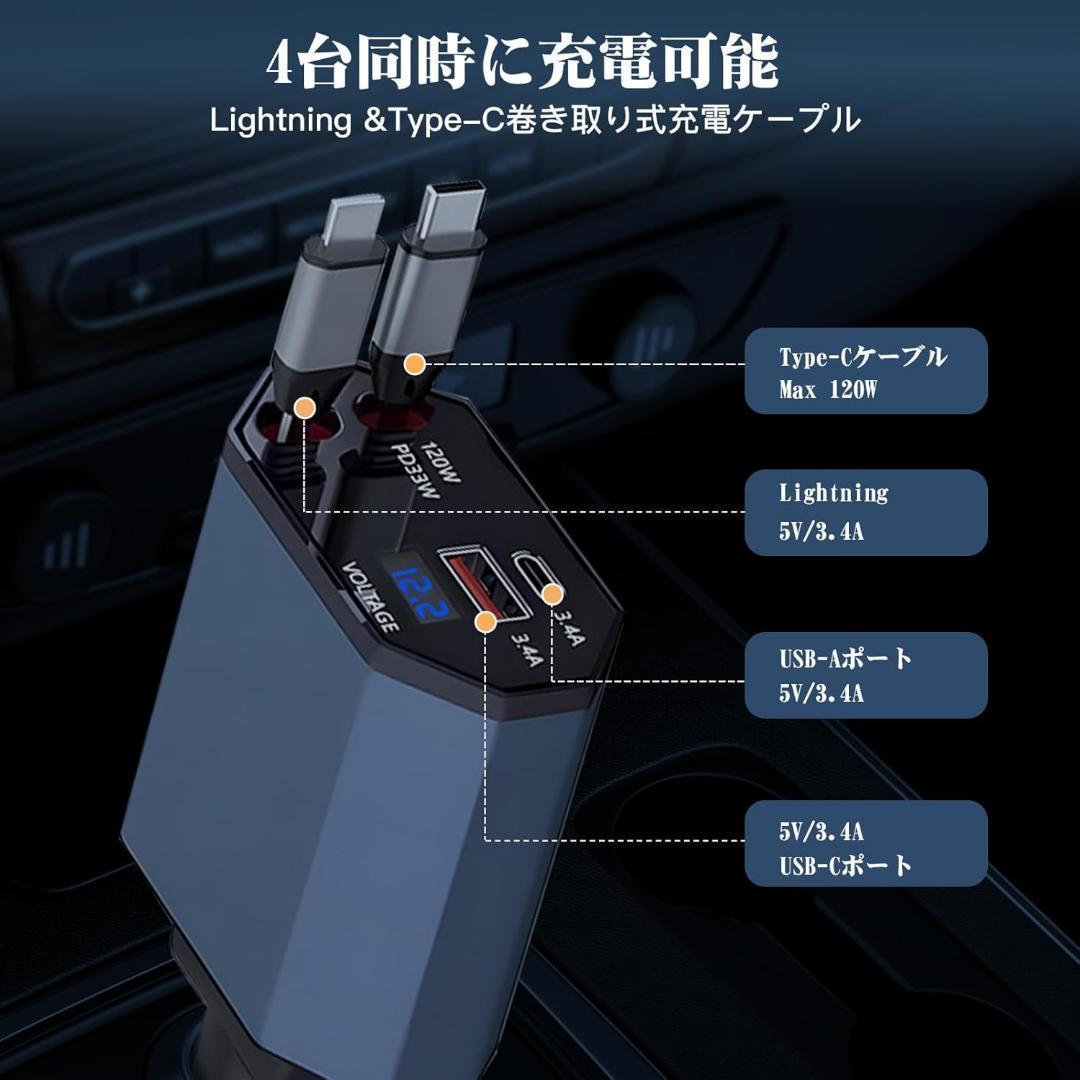 4台同時に充電可能
Lightning &Type-C巻き取り式充電ケーブル

Type-Cケーブル
Max 120W

Lightning
5V/3.4A

USB-Aポート
5V/3.4A

5V/3.4A
USB-Cポート

120W
PD33W
VOLTAGE
12.2
3.4A
3.4A