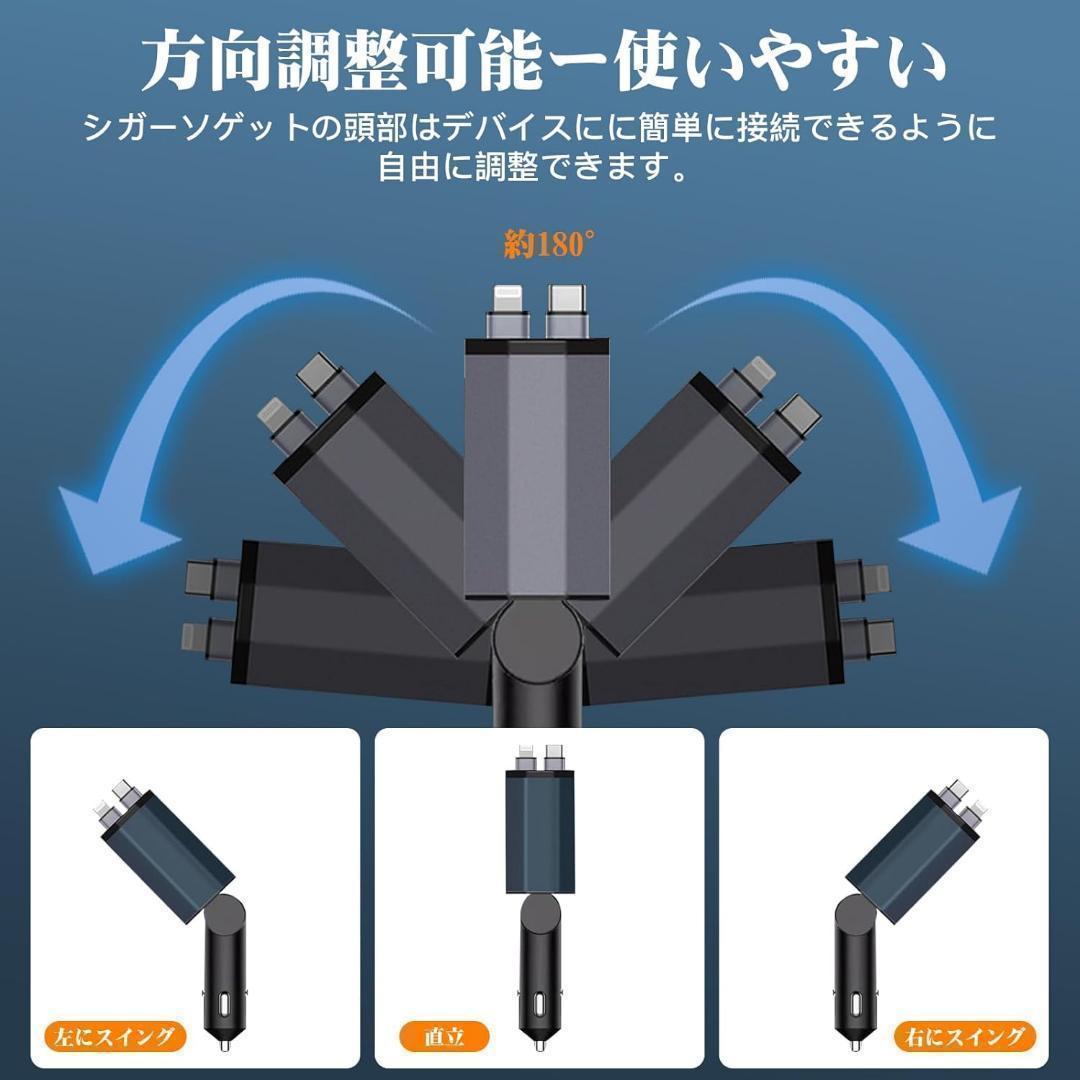 方向調整可能ー使いやすい

シガーソゲットの頭部はデバイスにに簡単に接続できるように自由に調整できます。

約180°

左にスイング

直立

右にスイング