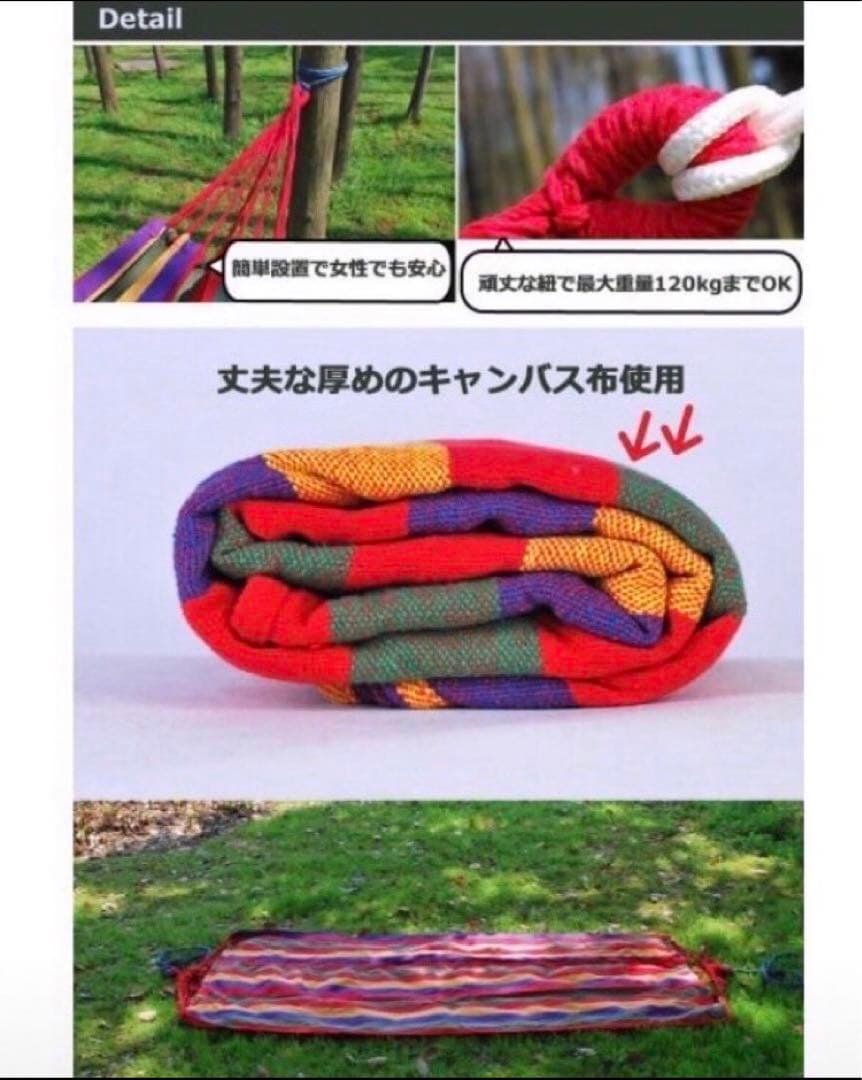 Detail

簡単設置で女性でも安心

頑丈な紐で最大重量120kgまでOK

丈夫な厚めのキャンバス布使用