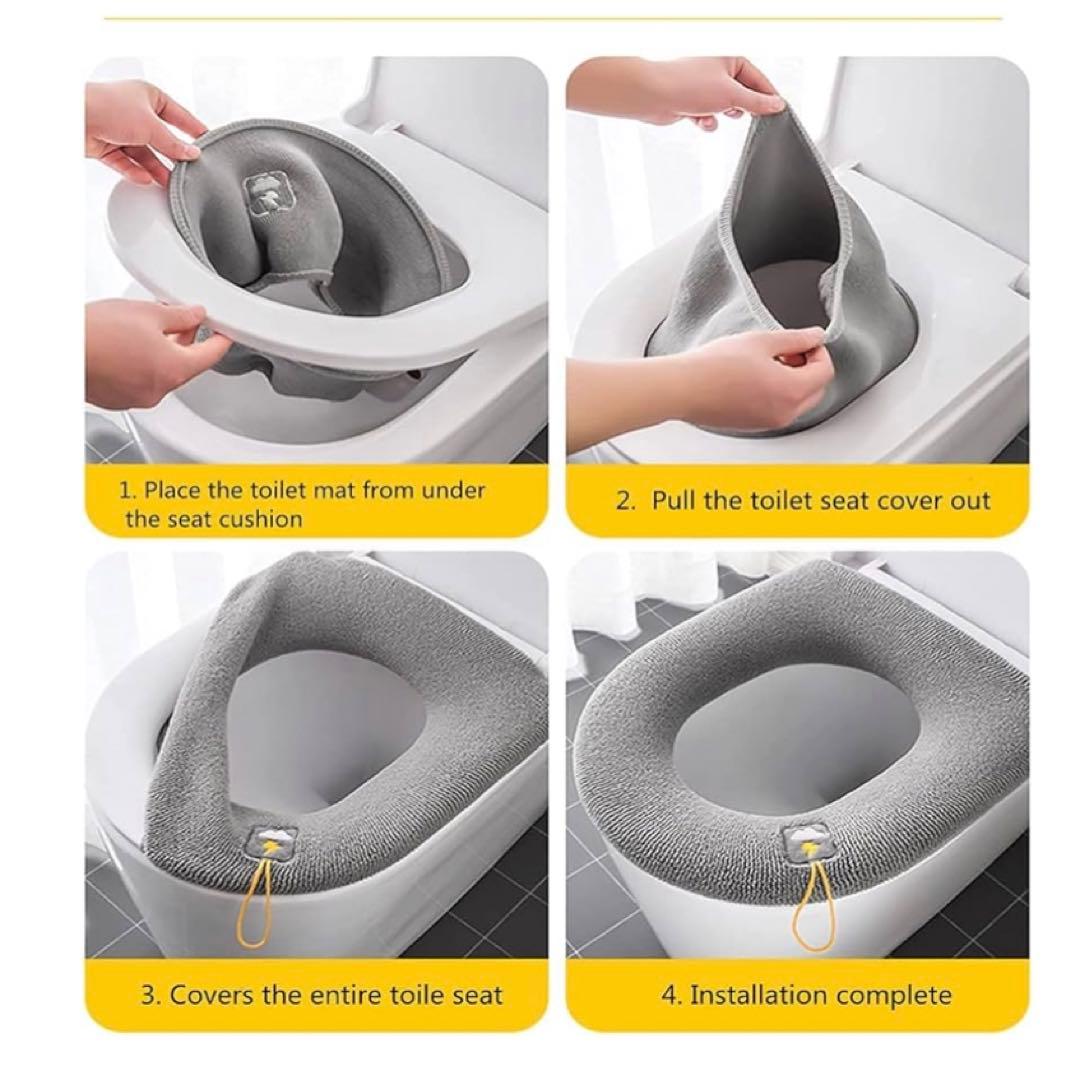 1. Place the toilet mat from under the seat cushion

2. Pull the toilet seat cover out

3. Covers the entire toile seat

4. Installation complete