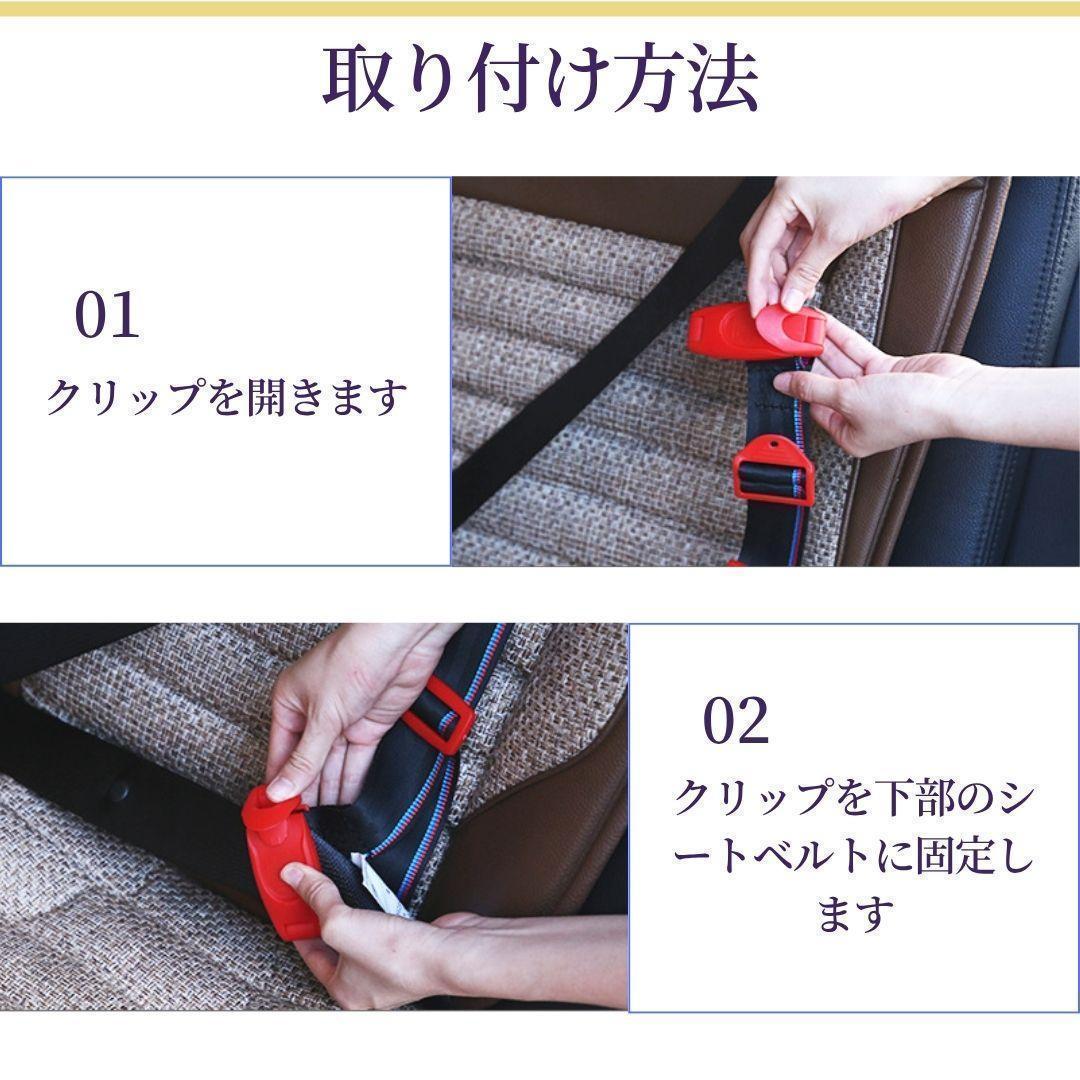 取り付け方法

01

クリップを開きます

02

クリップを下部のシートベルトに固定します