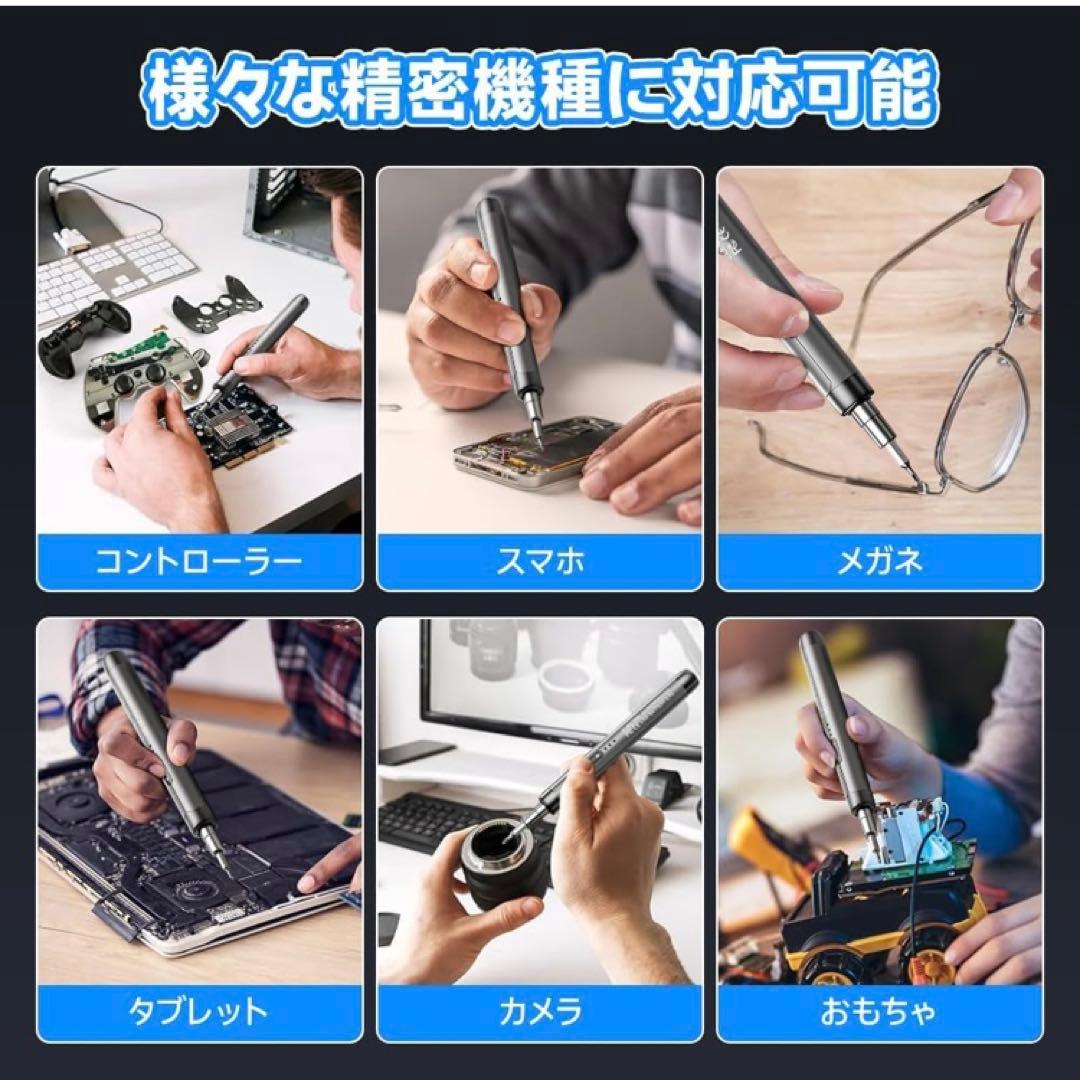 様々な精密機種に対応可能

コントローラー

スマホ

メガネ

タブレット

カメラ

おもちゃ