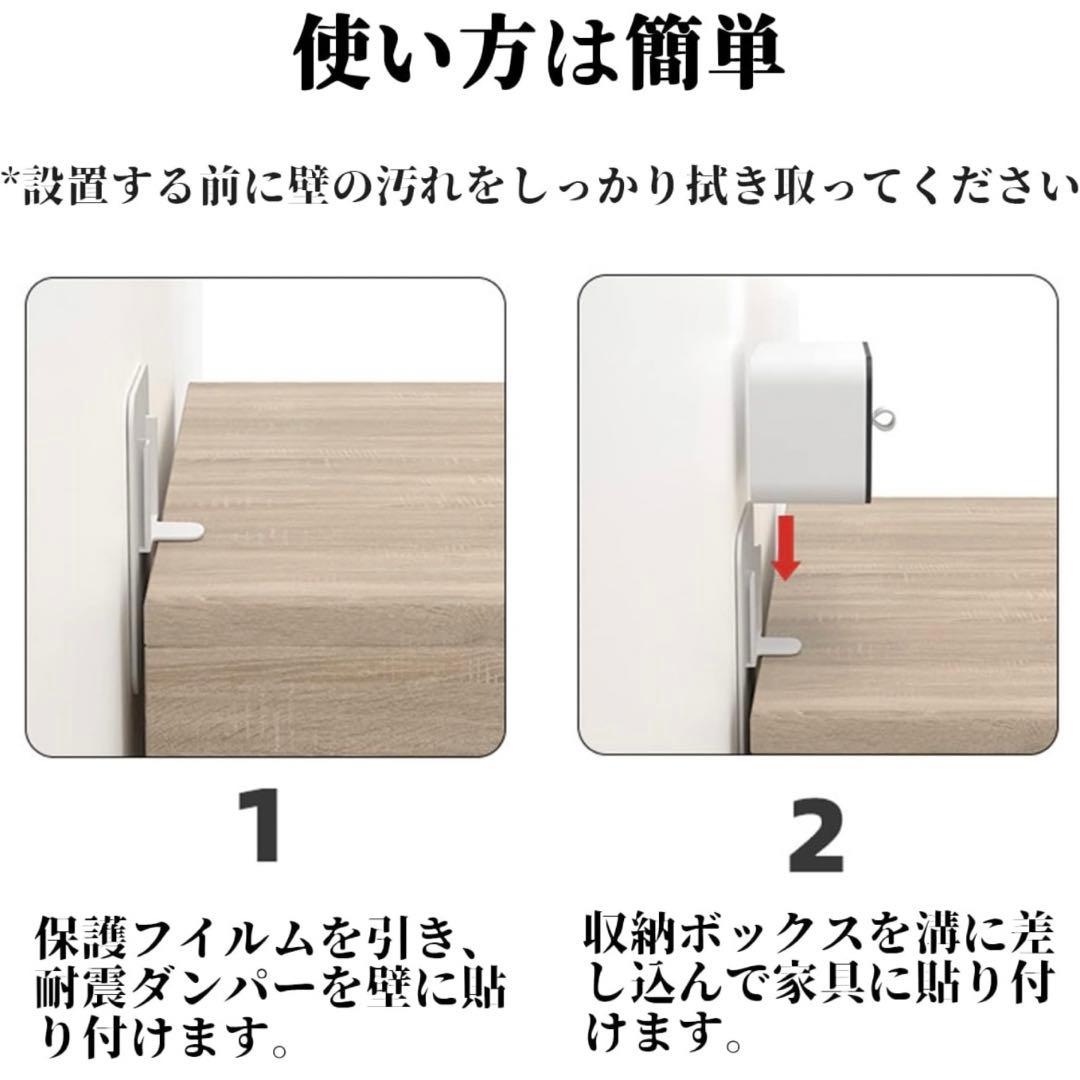 使い方は簡単

*設置する前に壁の汚れをしっかり拭き取ってください

1

保護フイルムを引き、耐震ダンパーを壁に貼り付けます。

2

収納ボックスを溝に差し込んで家具に貼り付けます。