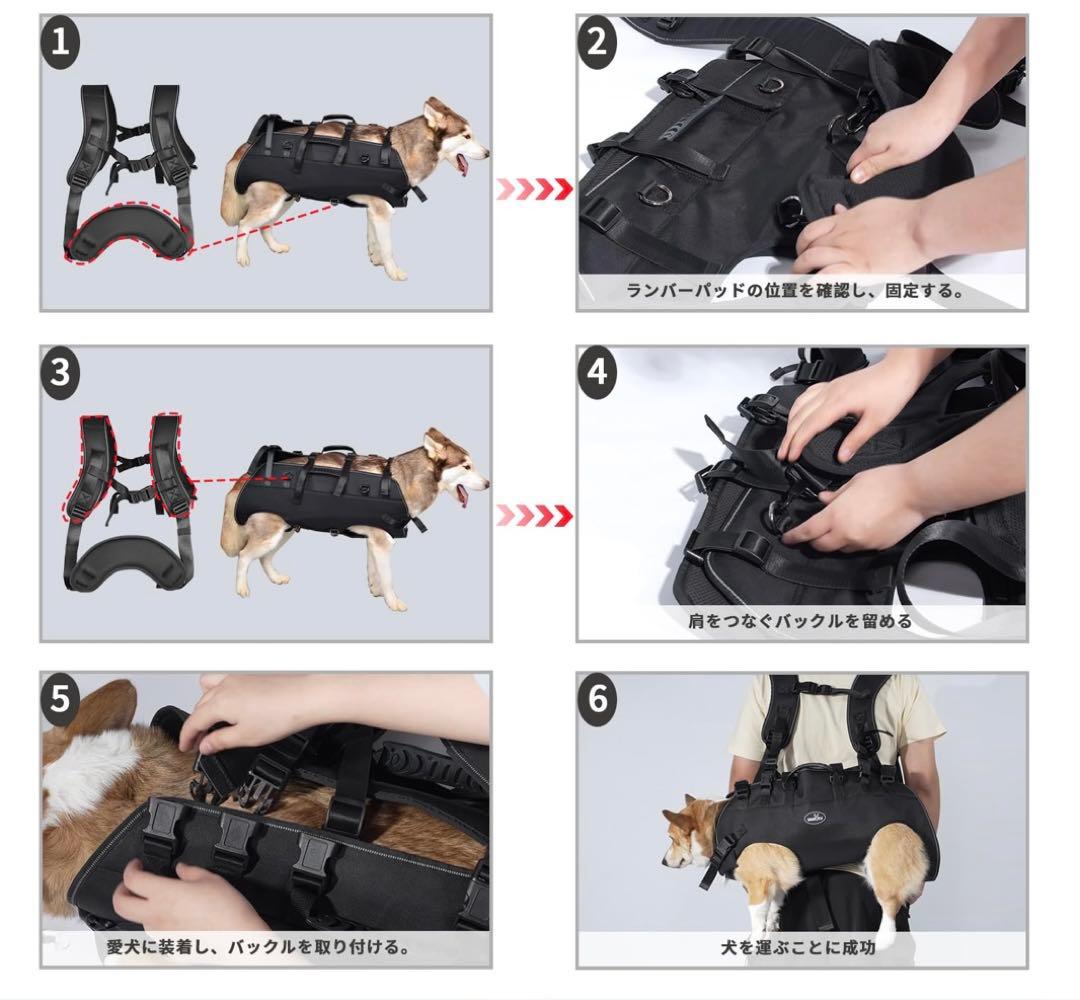 1

2

ランバーパッドの位置を確認し、固定する。

3

4

肩をつなぐバックルを留める

5

愛犬に装着し、バックルを取り付ける。

6

犬を運ぶことに成功