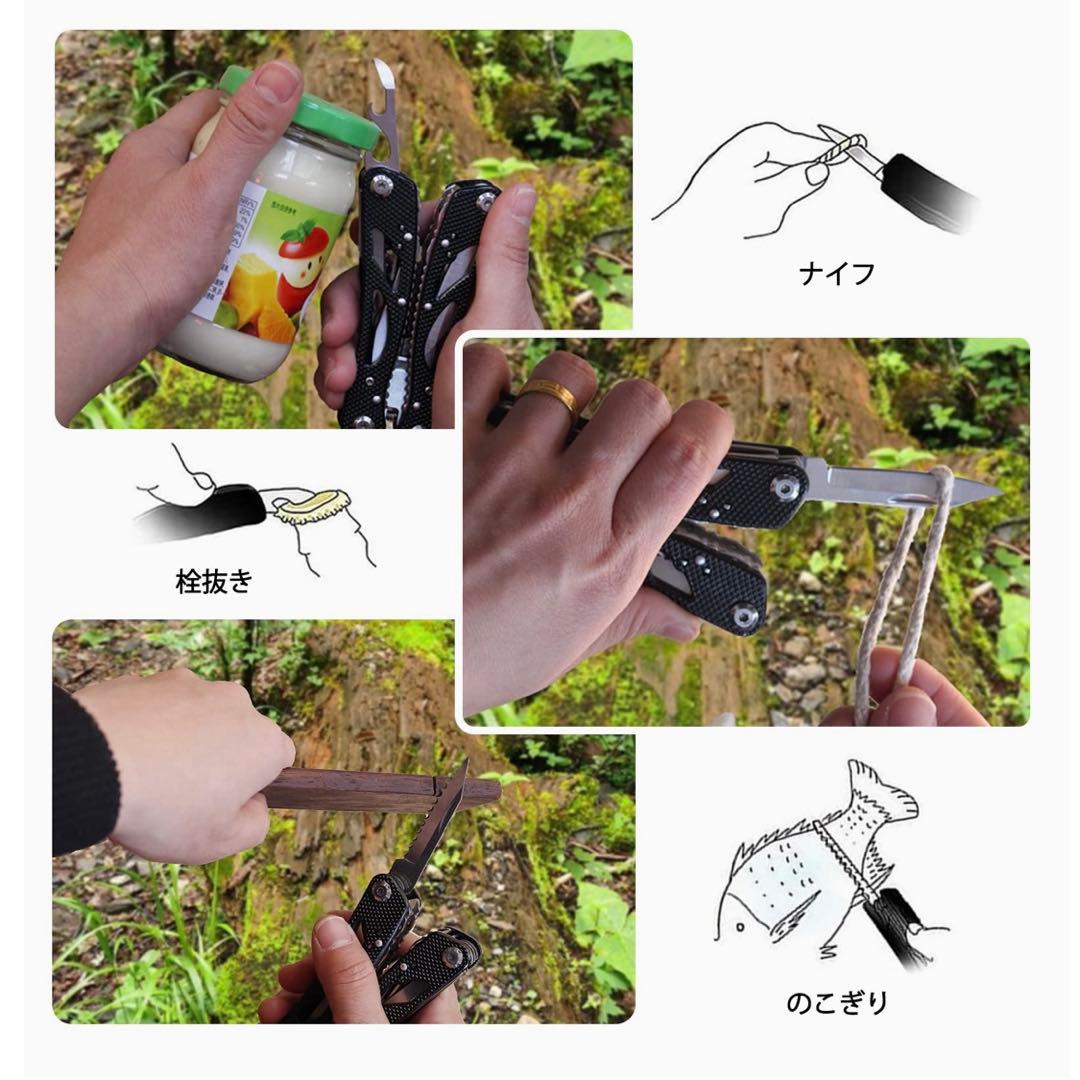 ナイフ

栓抜き

のこぎり