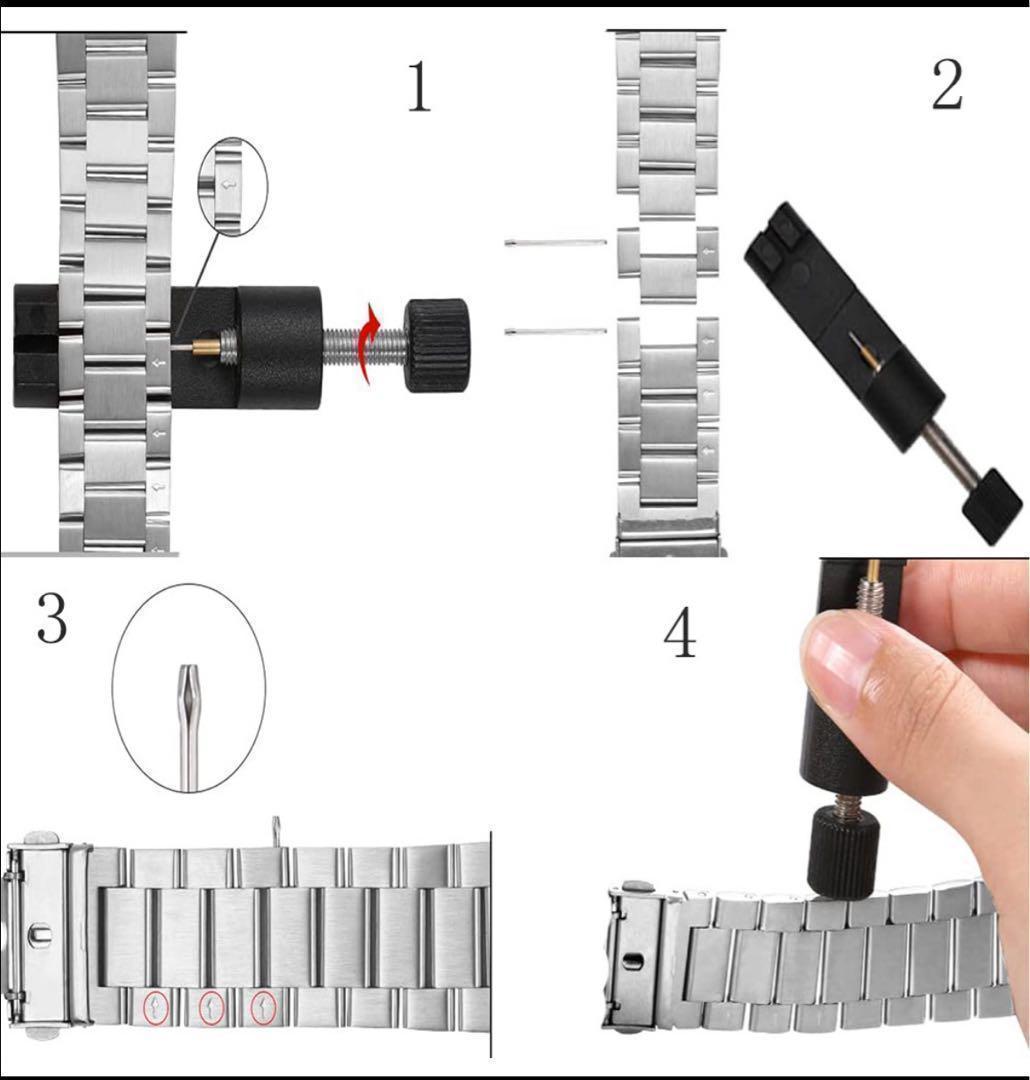 1

2

3

4