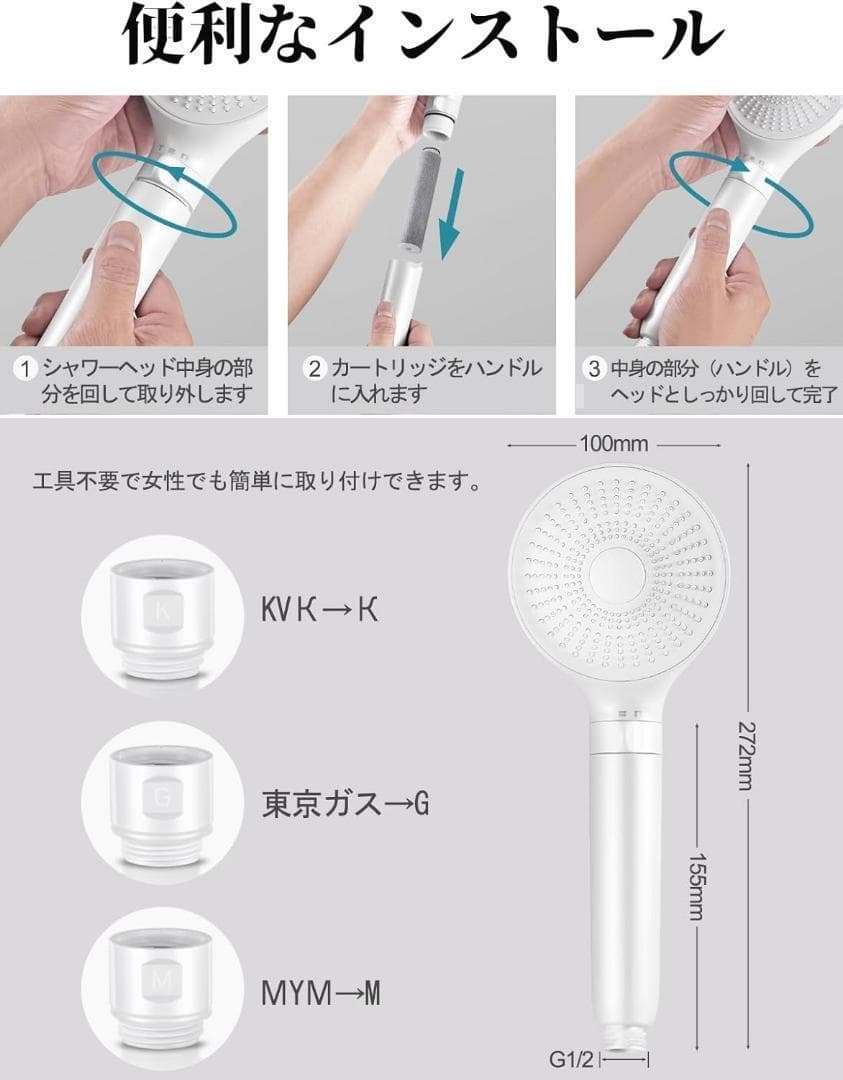 便利なインストール

1 シャワーヘッド中身の部分を回して取り外します

2 カートリッジをハンドルに入れます

3 中身の部分（ハンドル）をヘッドとしっかり回して完了

工具不要で女性でも簡単に取り付けできます。

K

KVK→K

G

東京ガス→G

M

MYM→M

100mm

272mm

155mm

G1/2