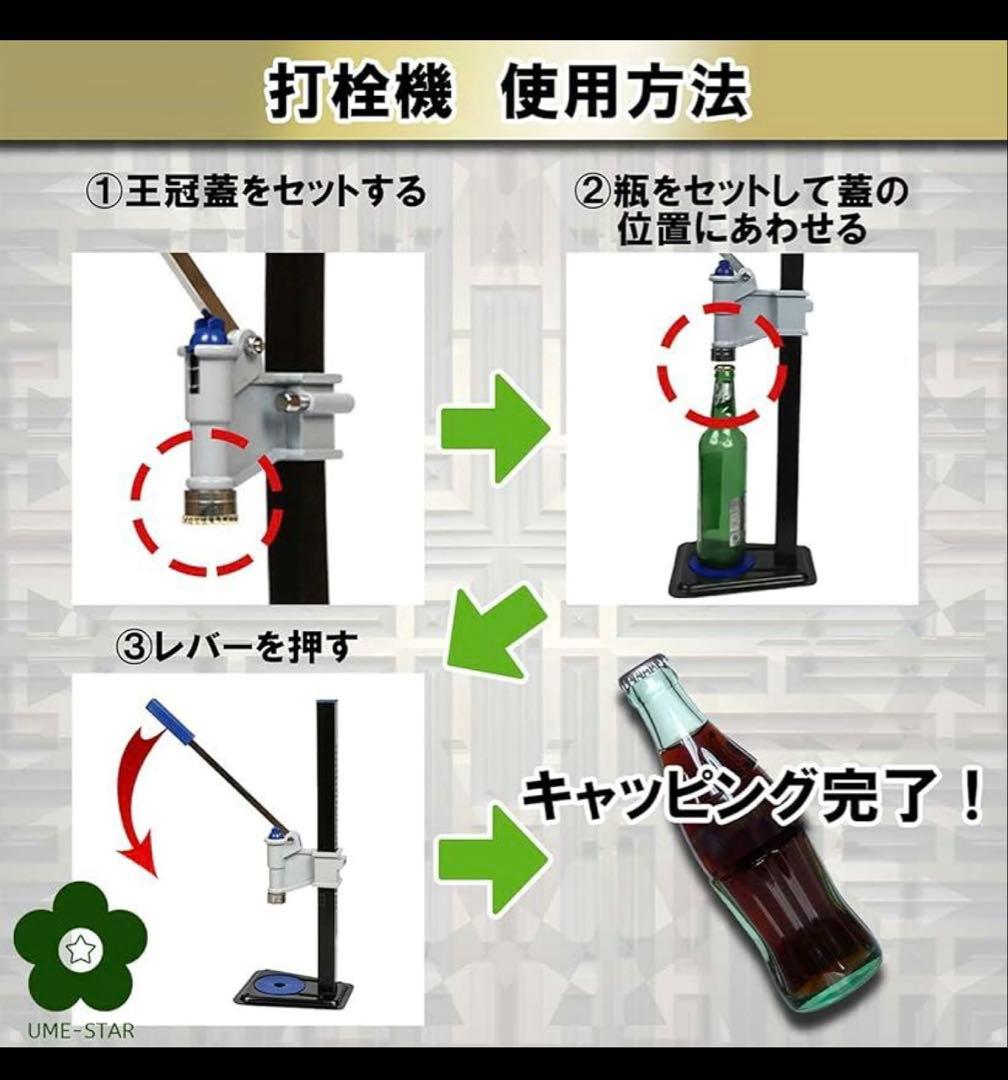 打栓機　使用方法

①王冠蓋をセットする

②瓶をセットして蓋の位置にあわせる

③レバーを押す

キャッピング完了！

UME-STAR