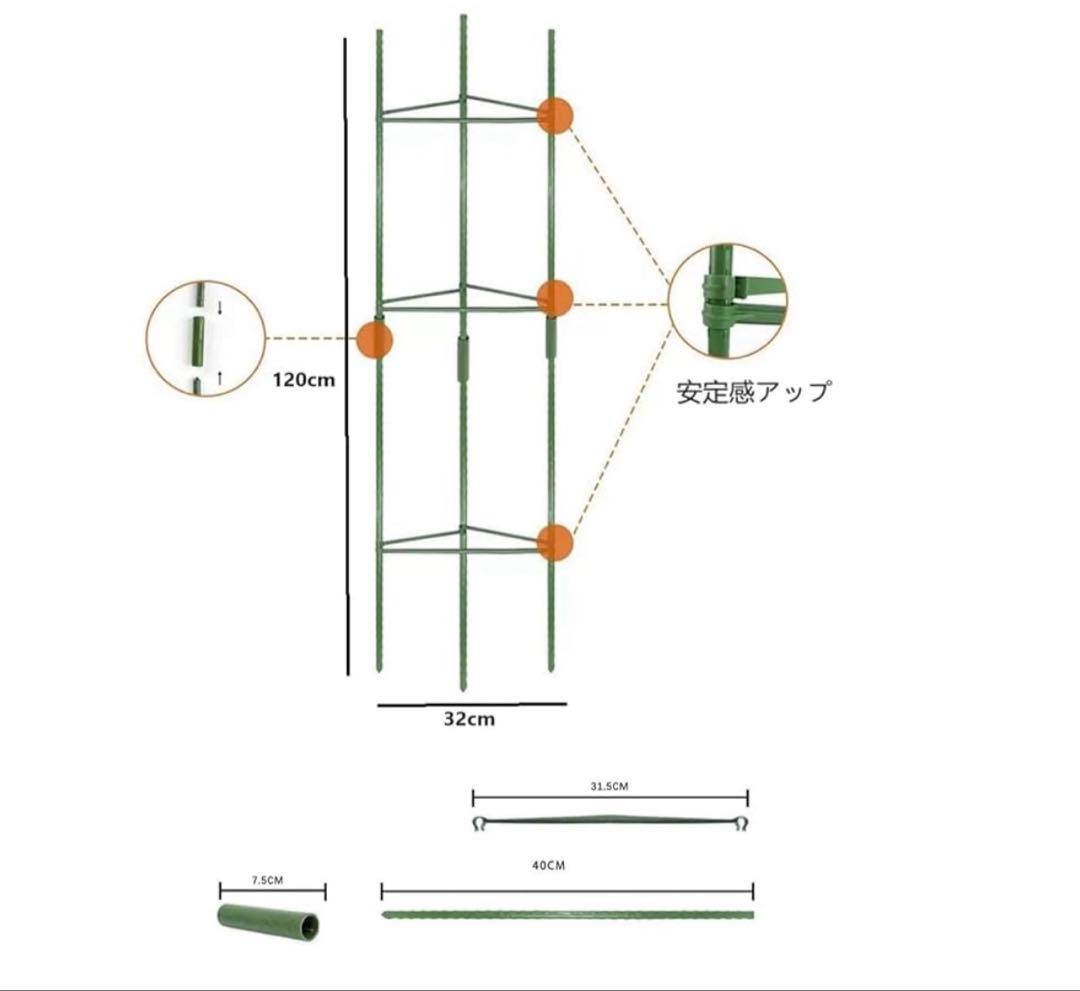 120cm

安定感アップ

32cm

31.5CM

40CM

7.5CM