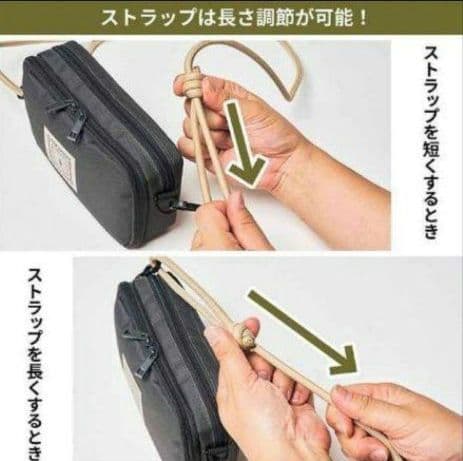 ストラップは長さ調節が可能！

ストラップを短くするとき

ストラップを長くするとき