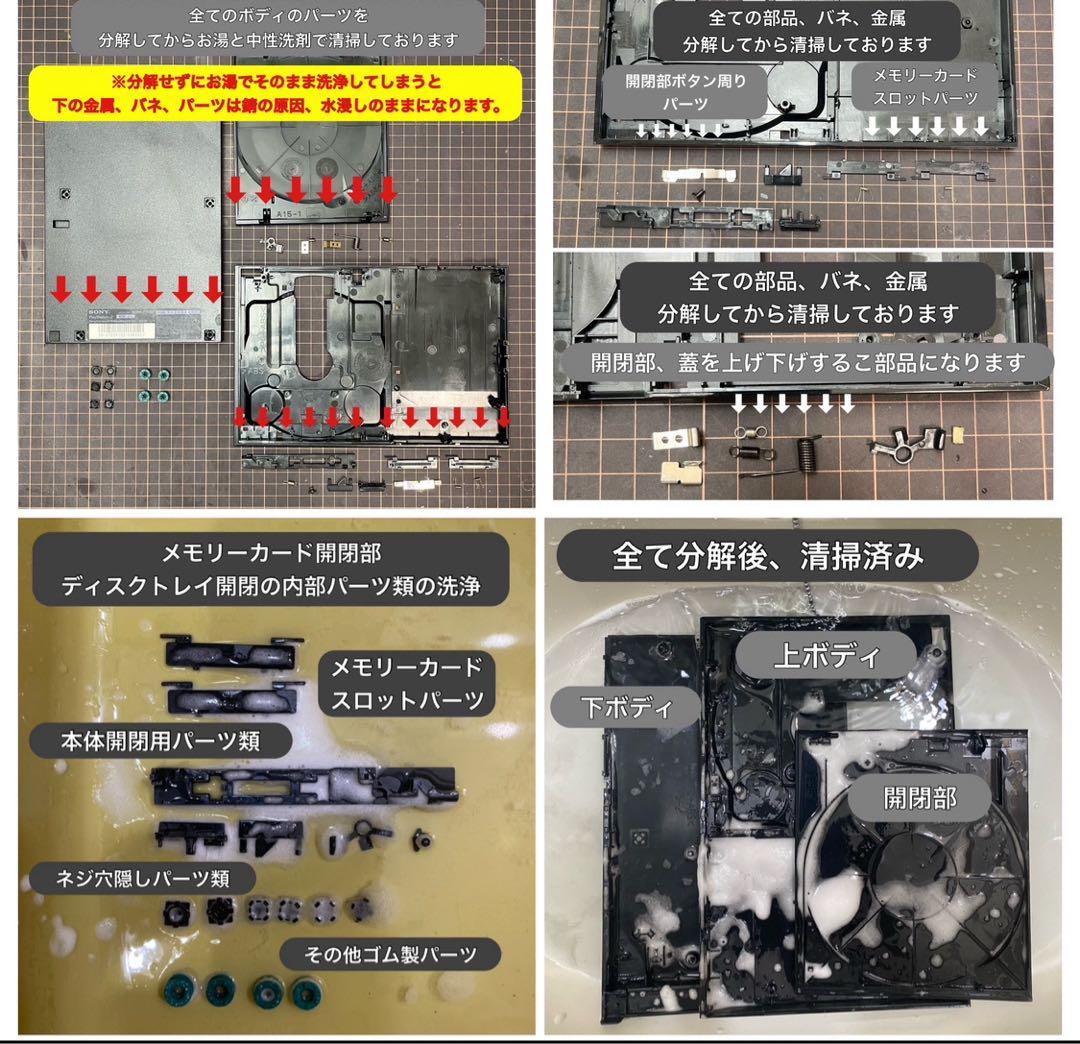 全てのボディのパーツを
分解してからお湯と中性洗剤で清掃しております

※分解せずにお湯でそのまま洗浄してしまうと
下の金属、バネ、パーツは錆の原因、水浸しのままになります。

A15-1

SONY

全ての部品、バネ、金属
分解してから清掃しております

開閉部ボタン周り
パーツ

メモリーカード
スロットパーツ

全ての部品、バネ、金属
分解してから清掃しております

開閉部、蓋を上げ下げするこ部品になります

メモリーカード開閉部
ディスクトレイ開閉の内部パーツ類の洗浄

メモリーカード
スロットパーツ

本体開閉用パーツ類

ネジ穴隠しパーツ類

その他ゴム製パーツ

全て分解後、清掃済み

上ボディ

下ボディ

開閉部