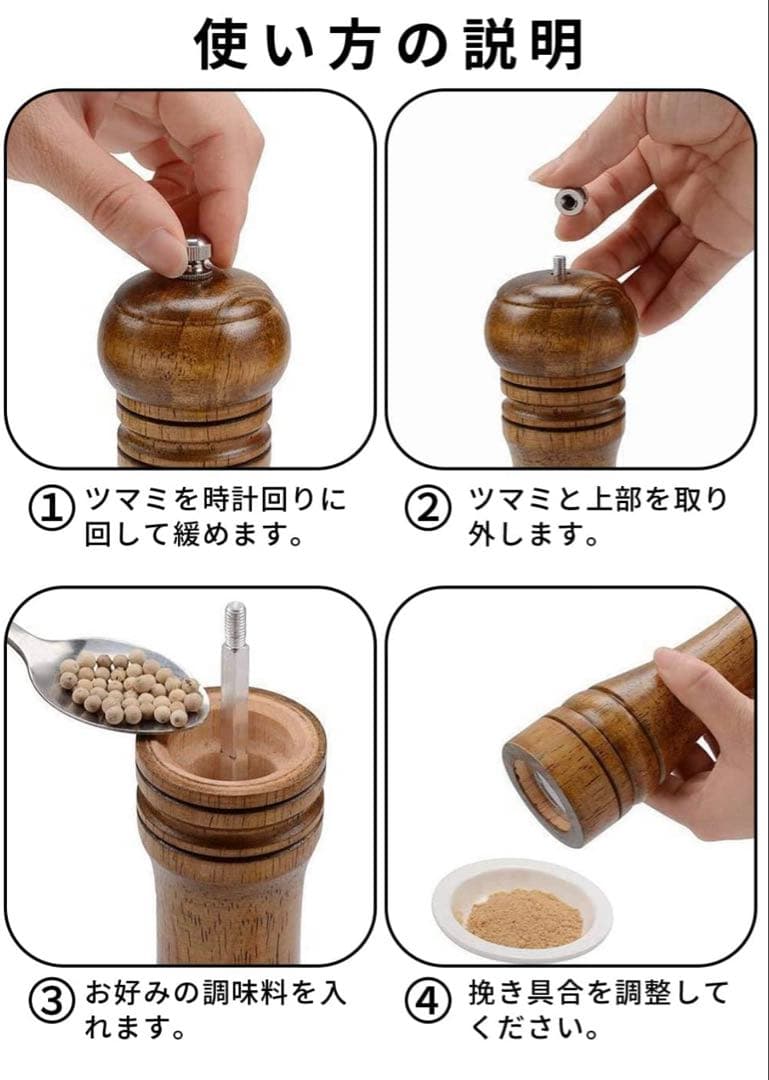 使い方の説明

① ツマミを時計回りに回して緩めます。

② ツマミと上部を取り外します。

③ お好みの調味料を入れます。

④ 挽き具合を調整してください。