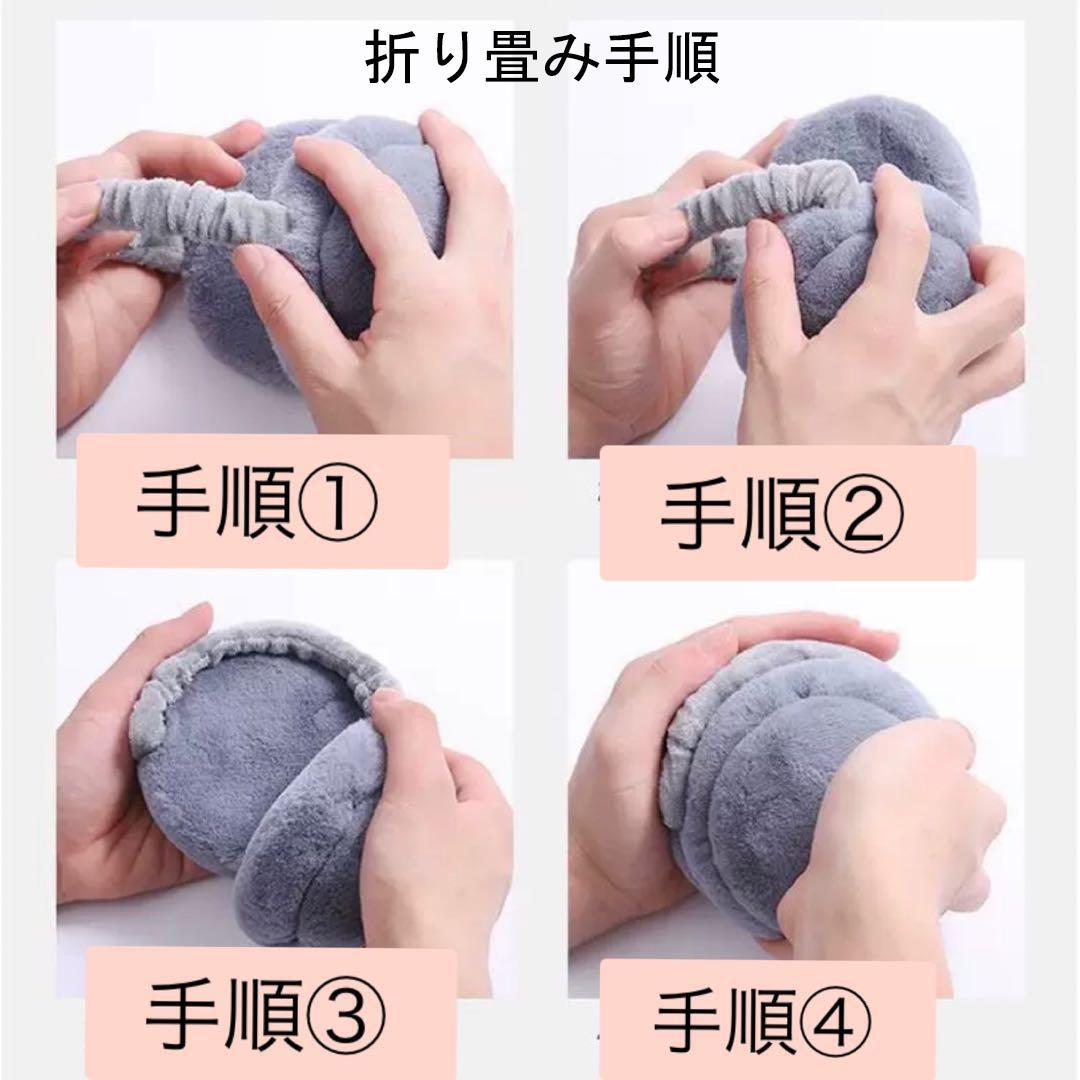 折り畳み手順

手順①

手順②

手順③

手順④