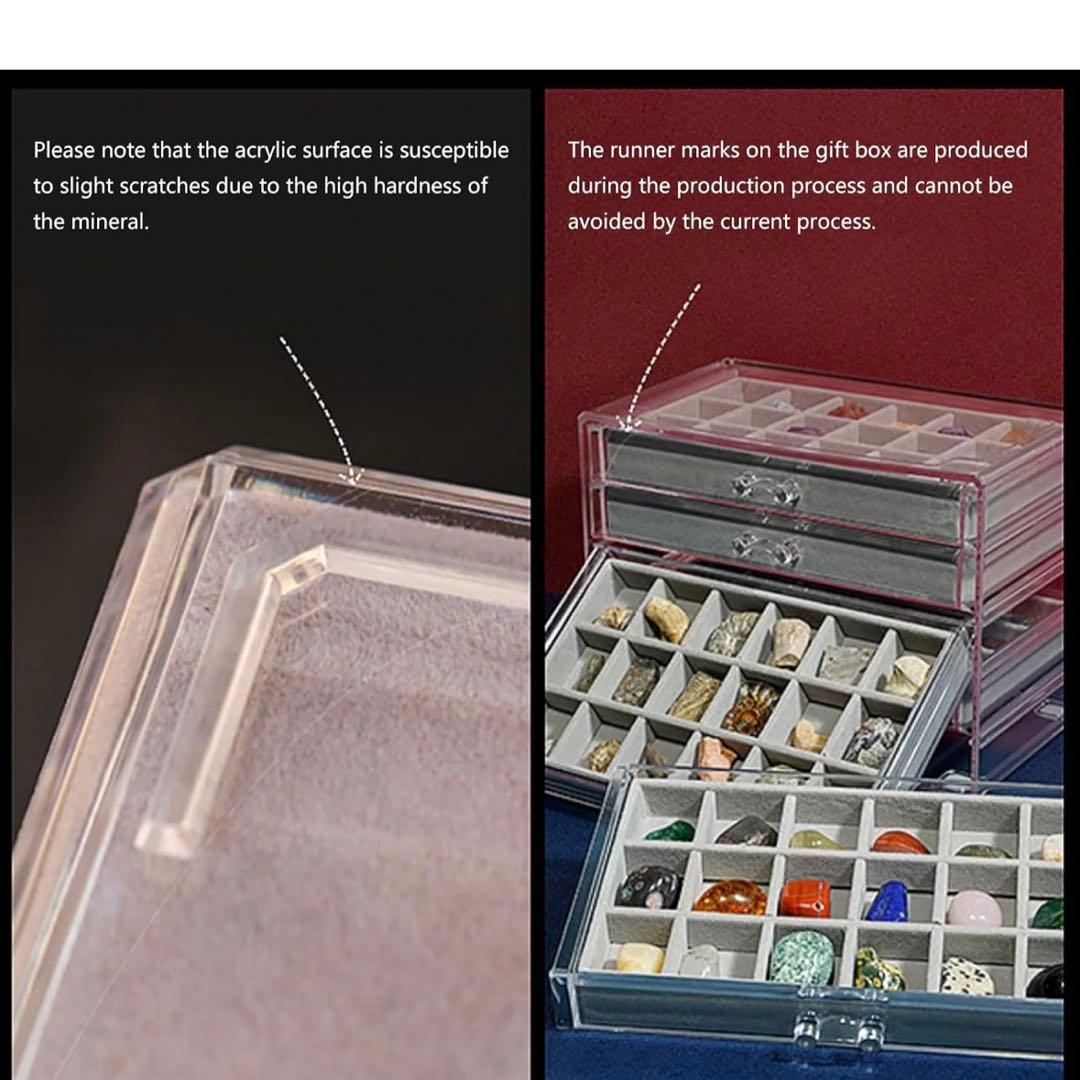 Please note that the acrylic surface is susceptible to slight scratches due to the high hardness of the mineral.

The runner marks on the gift box are produced during the production process and cannot be avoided by the current process.