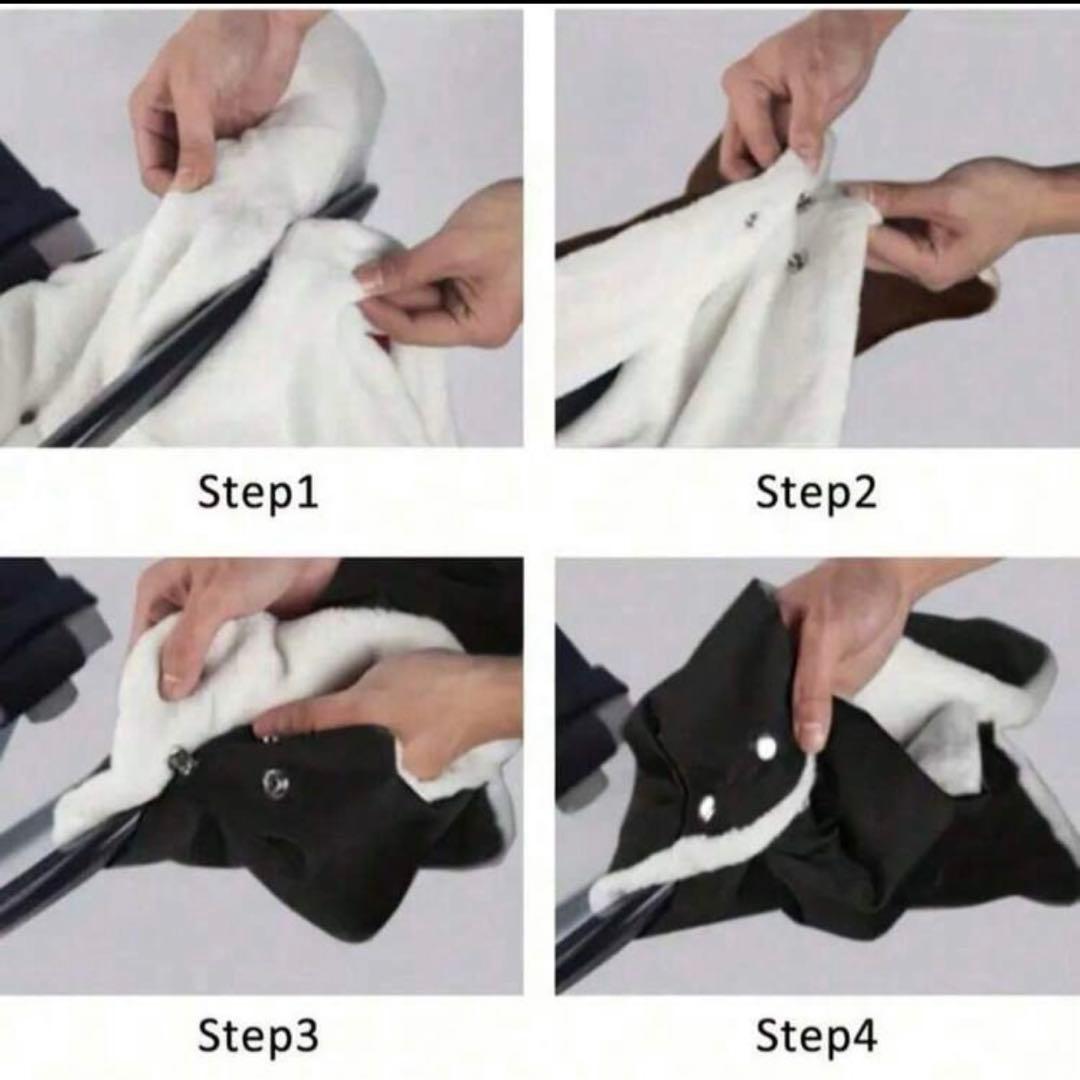 Step1

Step2

Step3

Step4