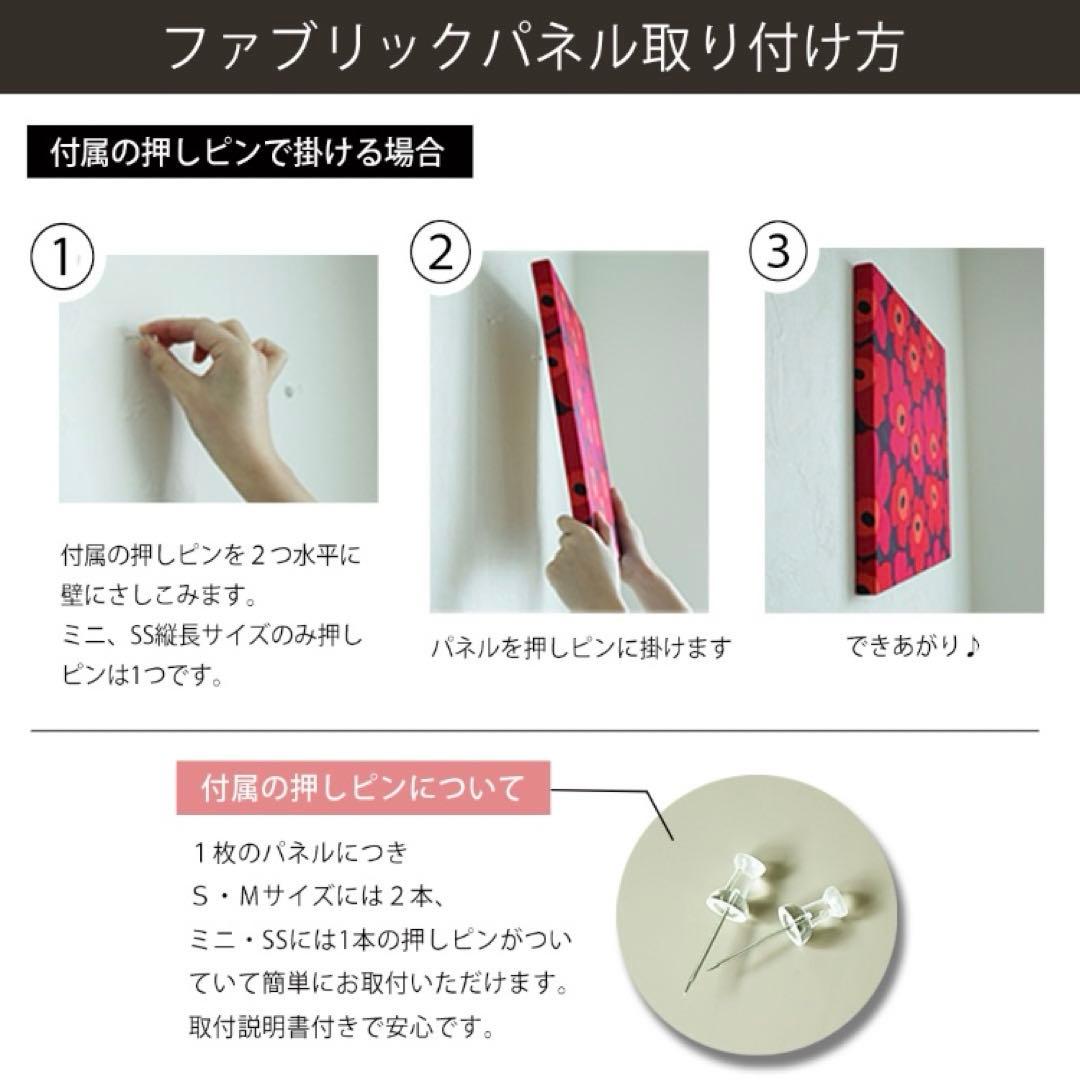 ファブリックパネル取り付け方

付属の押しピンで掛ける場合

①

付属の押しピンを２つ水平に壁にさしこみます。
ミニ、SS縦長サイズのみ押しピンは1つです。

②

パネルを押しピンに掛けます

③

できあがり♪

付属の押しピンについて

１枚のパネルにつき
Ｓ・Ｍサイズには２本、
ミニ・SSには1本の押しピンがついていて簡単にお取付いただけます。
取付説明書付きで安心です。