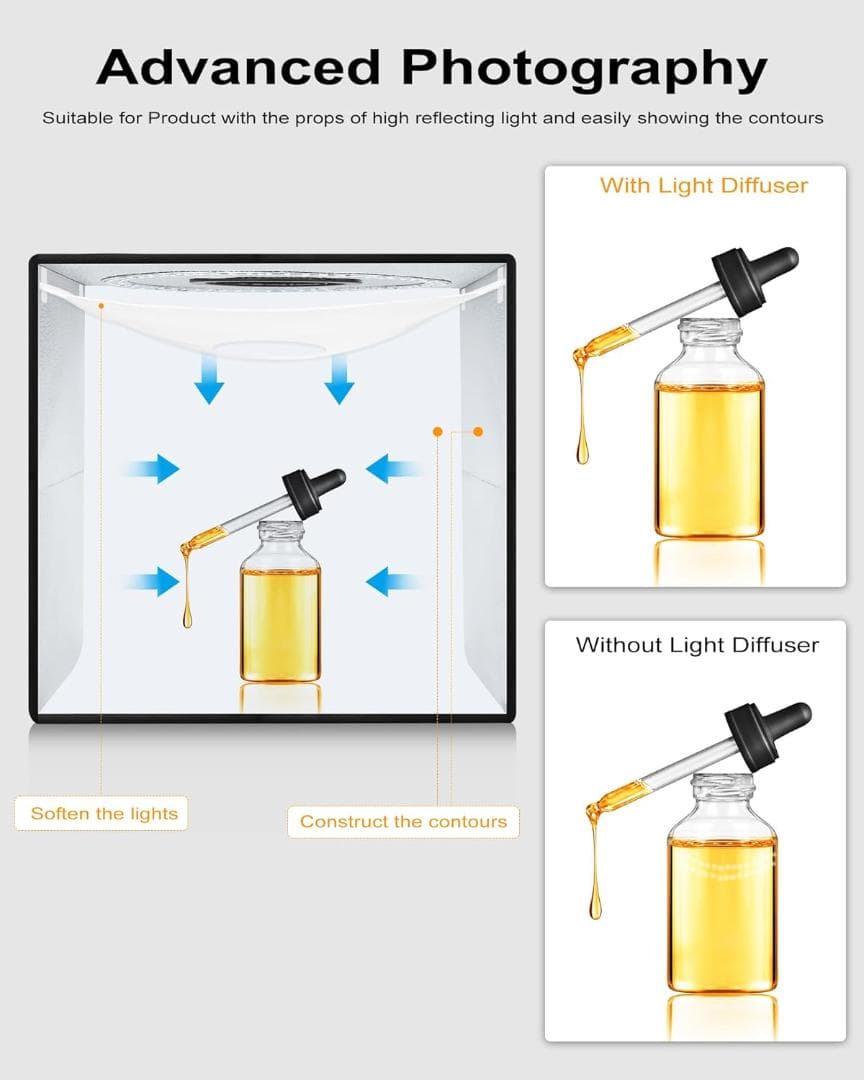 Advanced Photography

Suitable for Product with the props of high reflecting light and easily showing the contours

With Light Diffuser

Without Light Diffuser

Soften the lights

Construct the contours