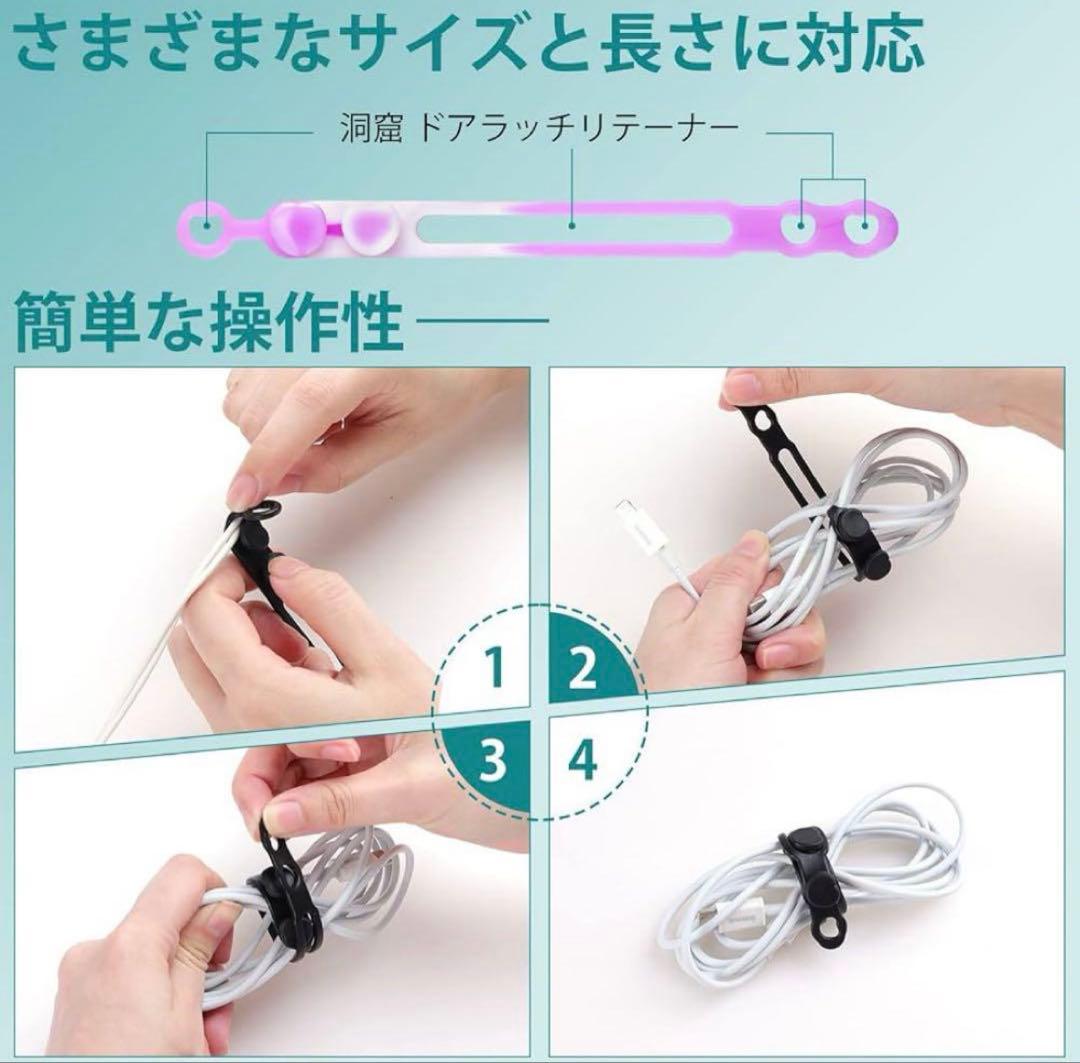 さまざまなサイズと長さに対応

洞窟 ドアラッチリテーナー

簡単な操作性

1

2

3

4